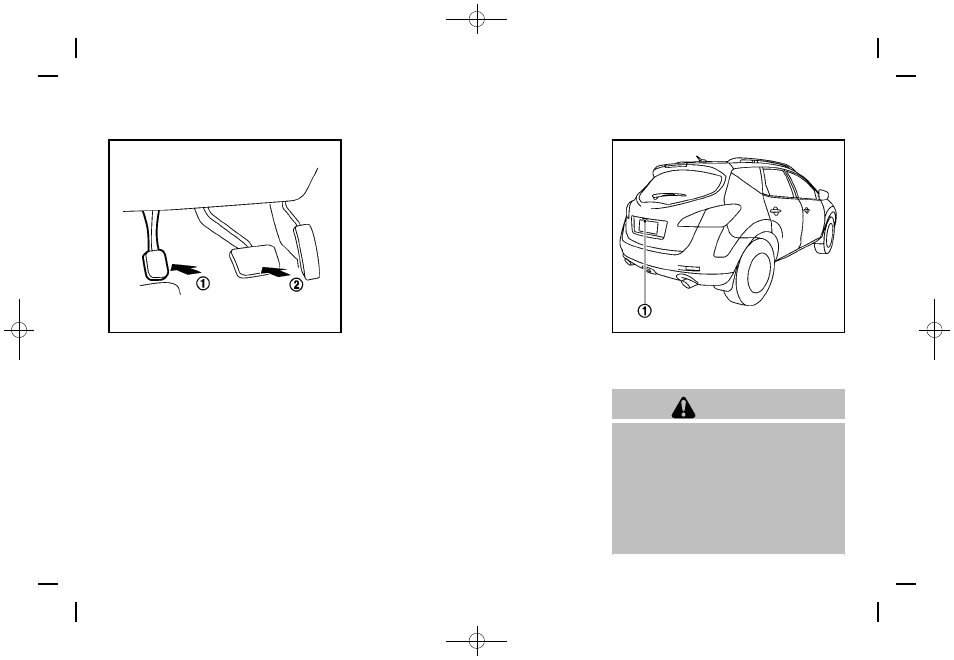 ①
②

①