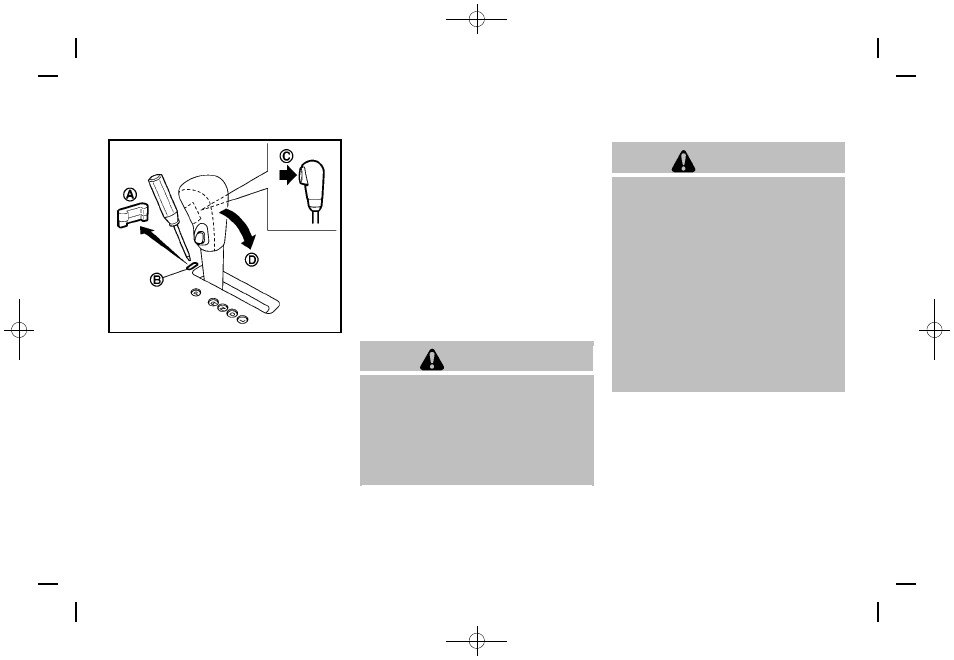 A

B

C

D