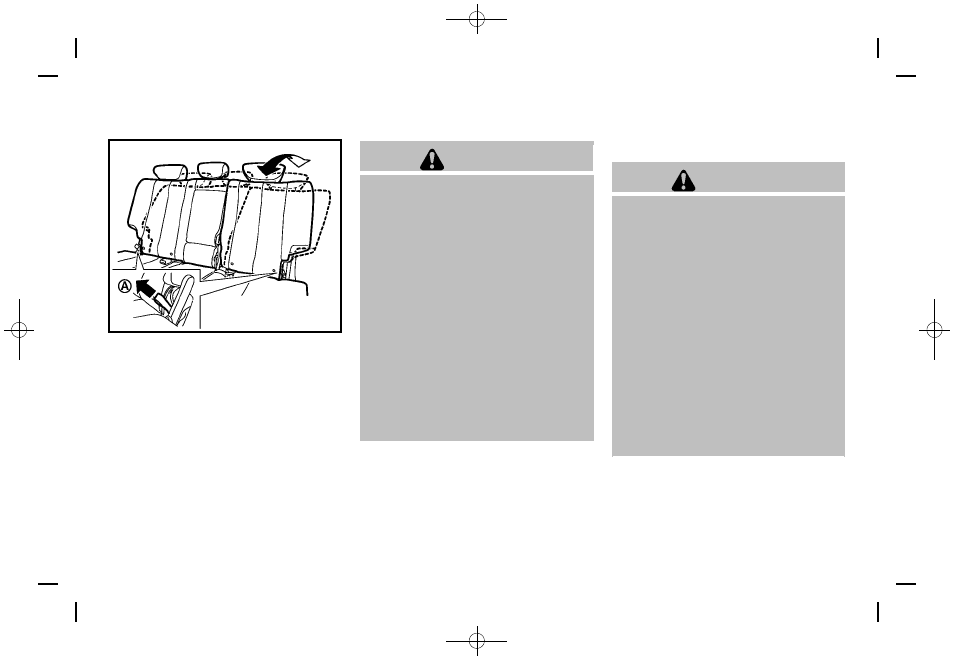 Ⓐ