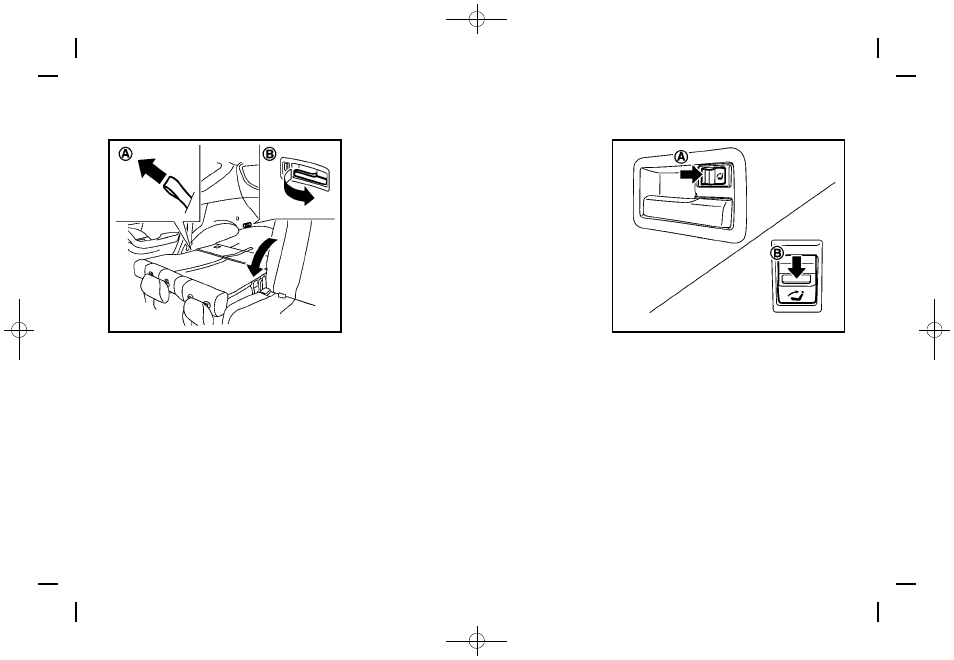 A

B

A

B