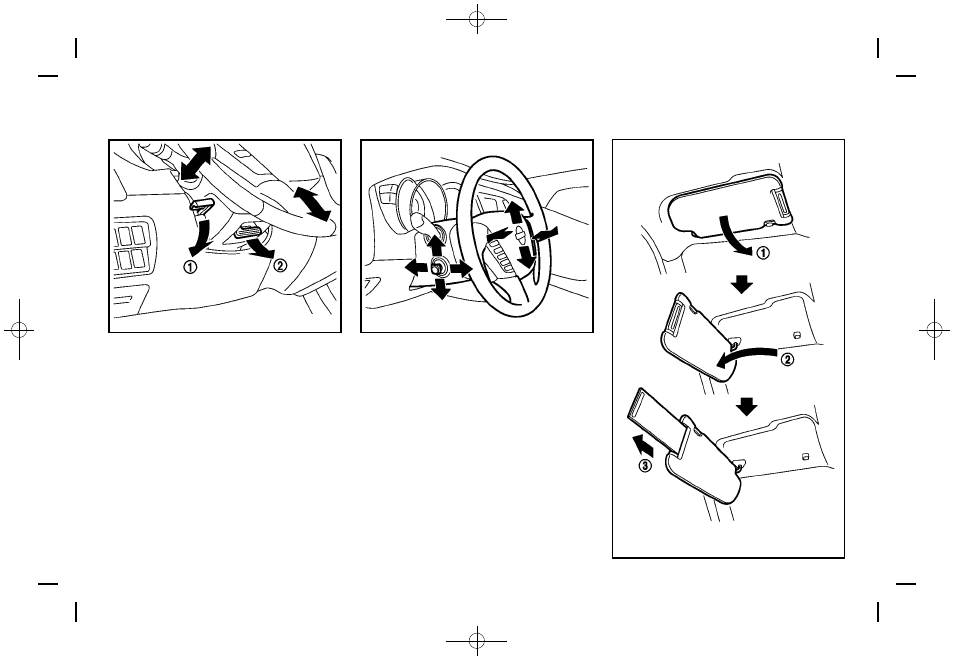 ①
②

①
②
③