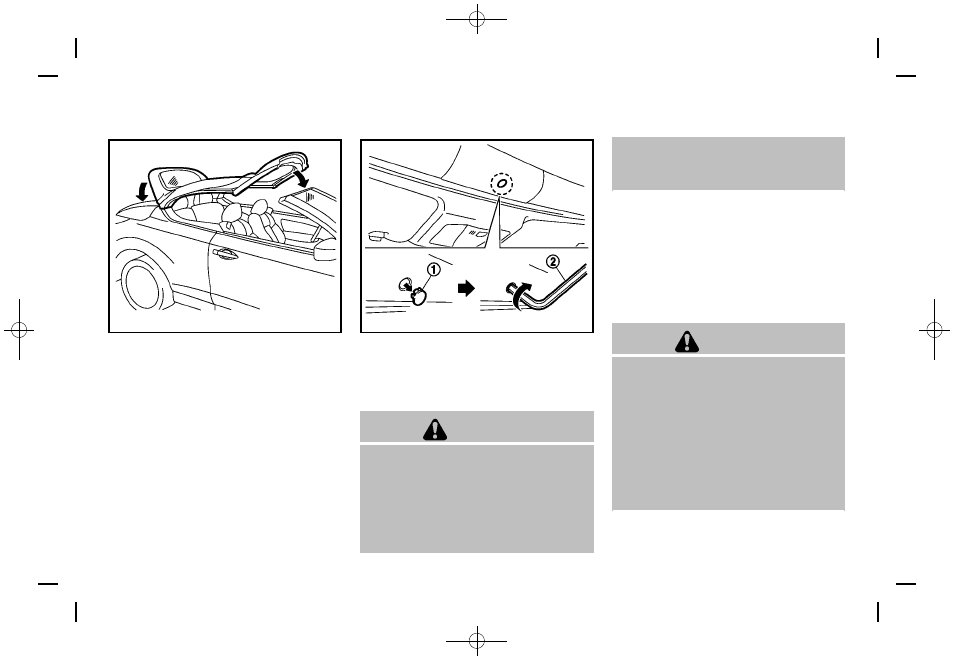 ①

②