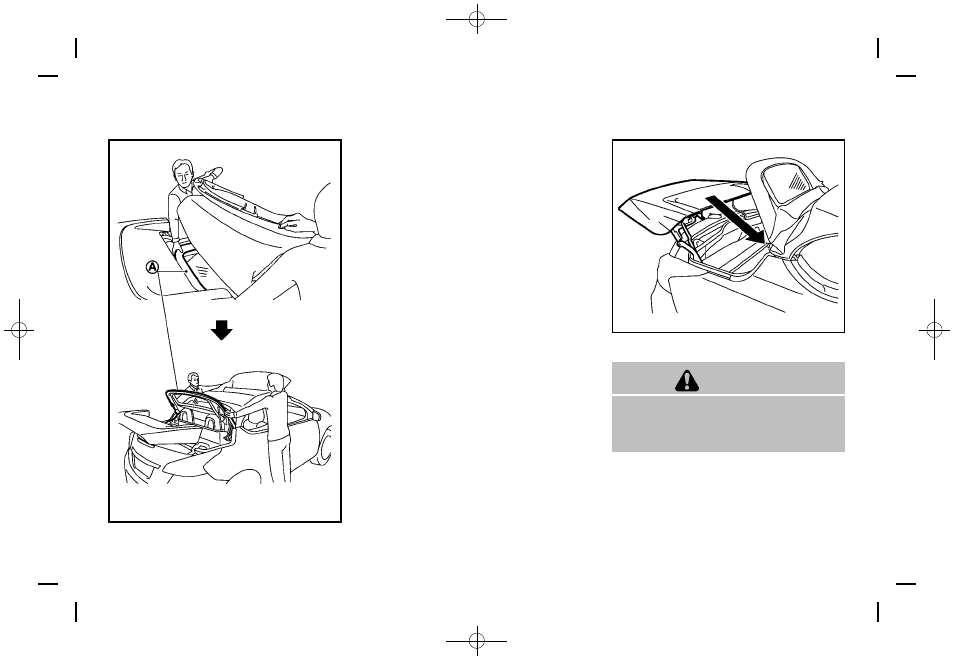 A