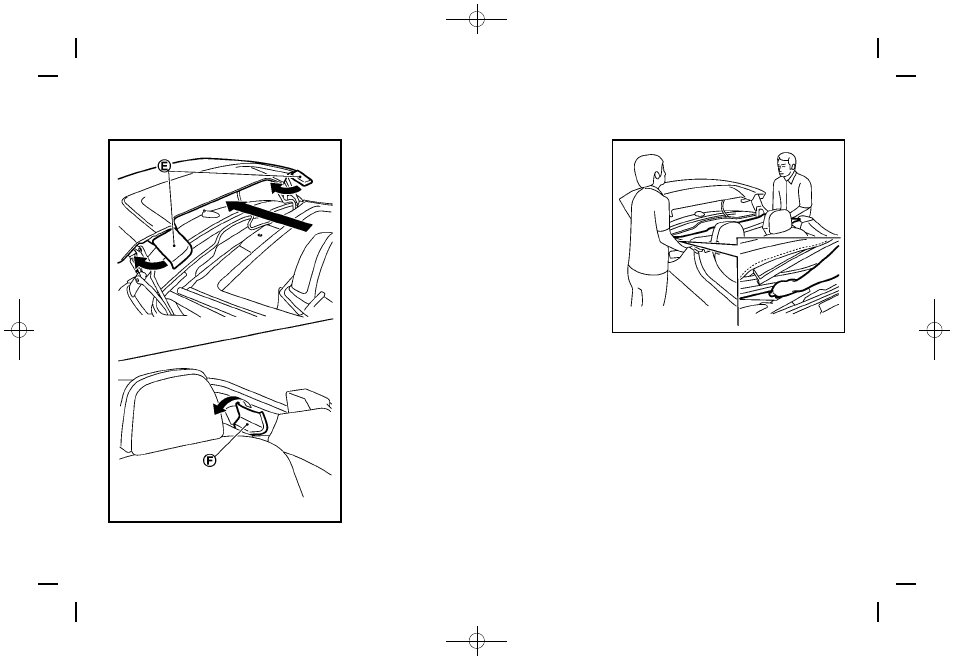 F

F