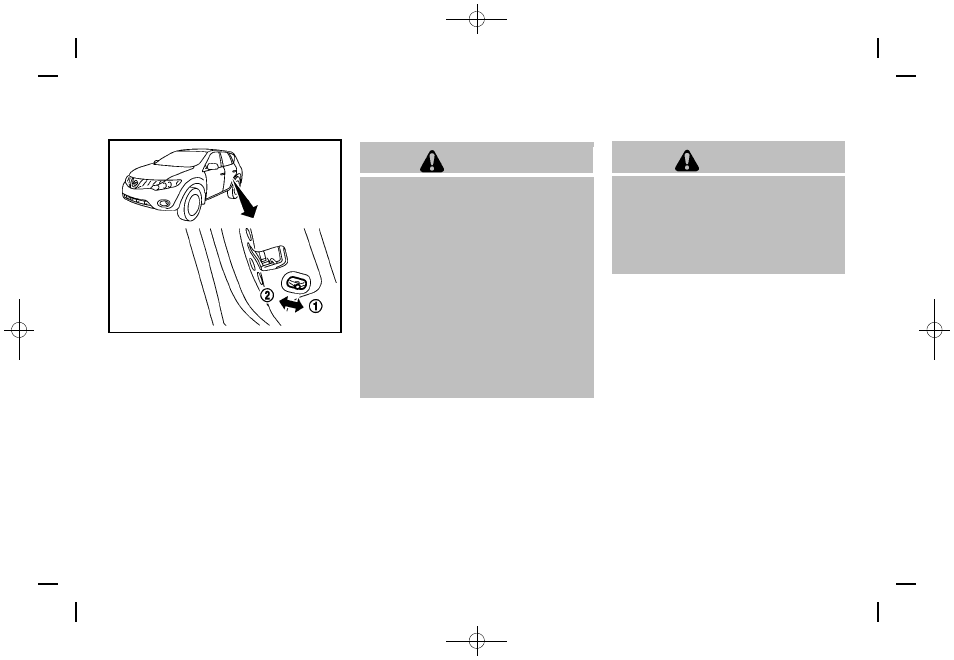 ②
①