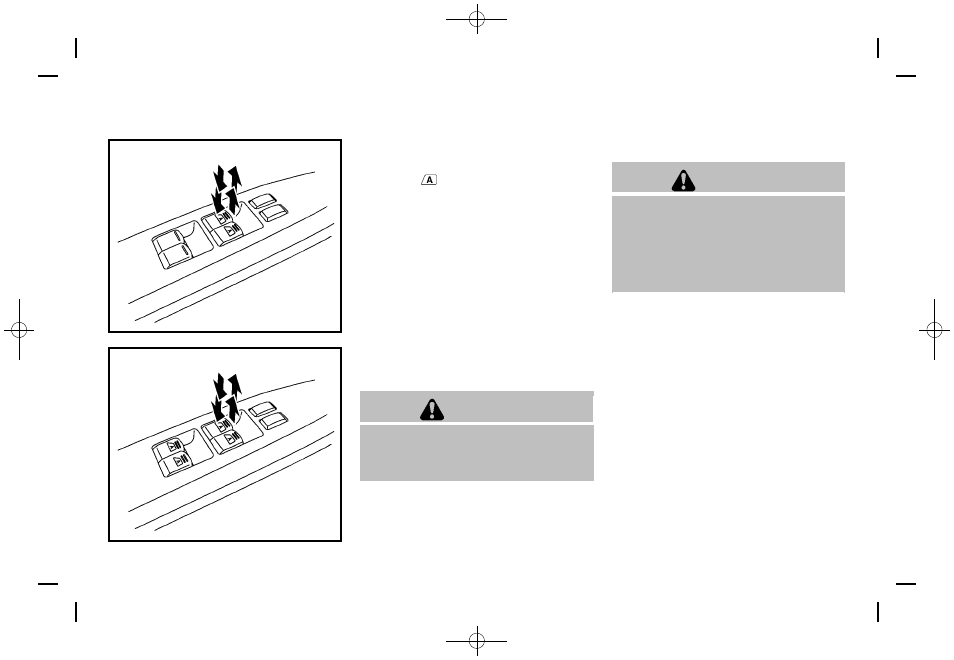 A