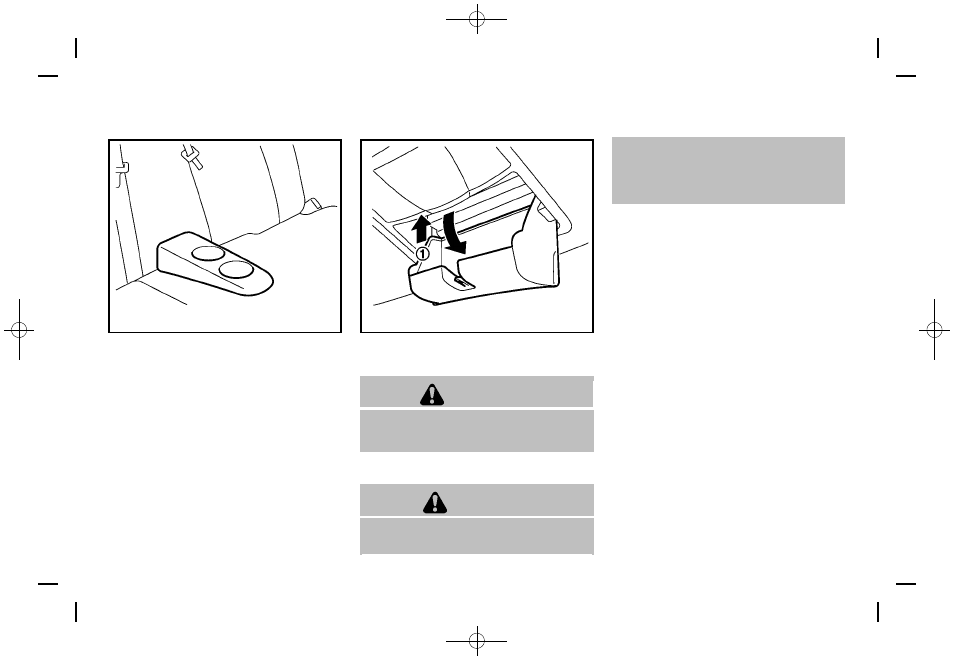 ①