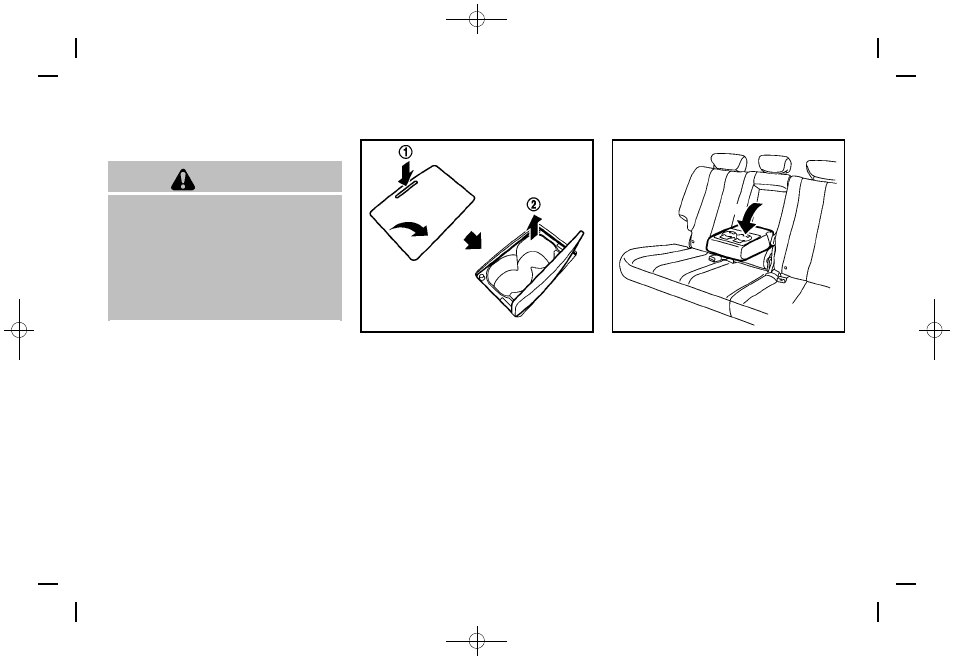 ①

②