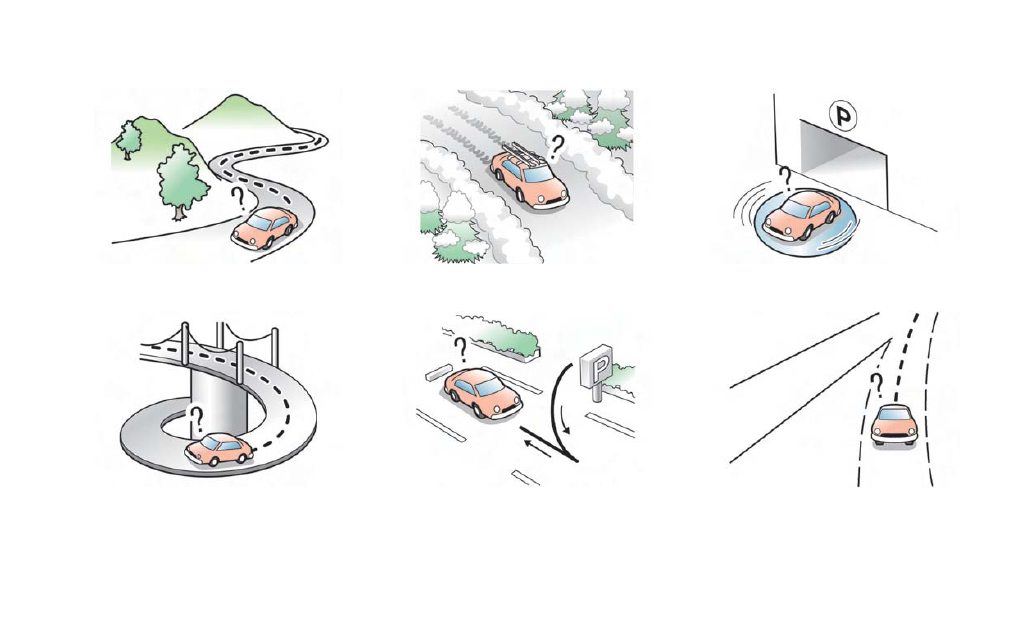 ?

?

P
?

?

?
P

?