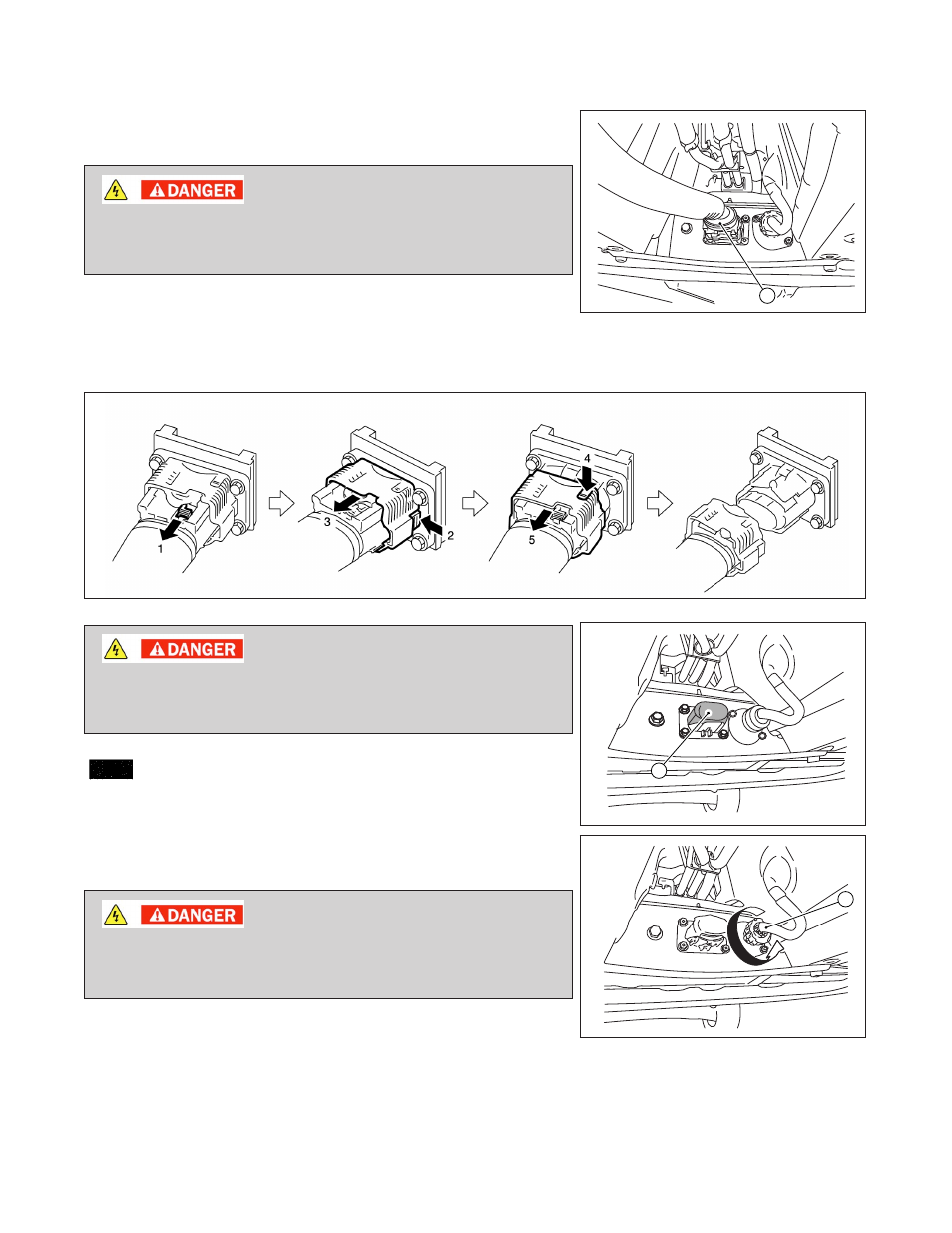 DANGER

1

3

2

4

5

DANGER

DANGER