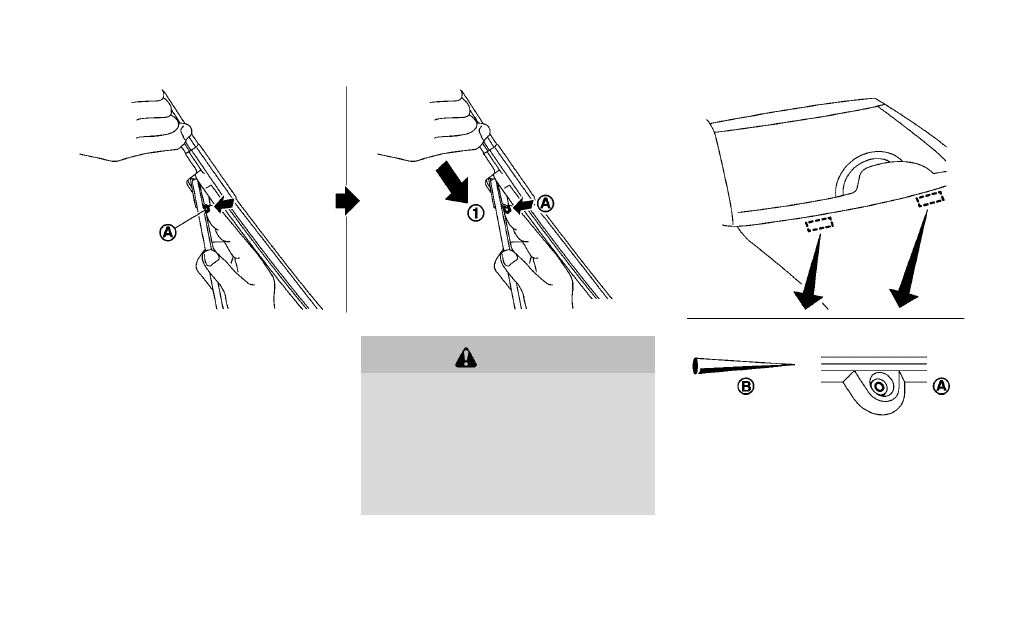 Ⓐ

①

Ⓐ

Ⓑ

Ⓐ