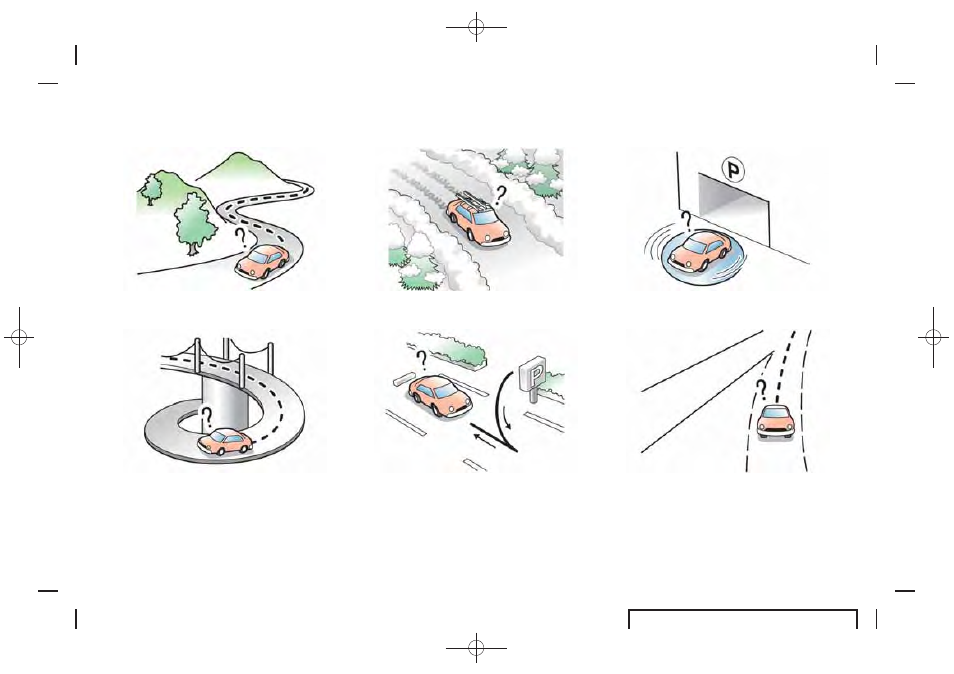 ?

?

P

?

?

?

P

?