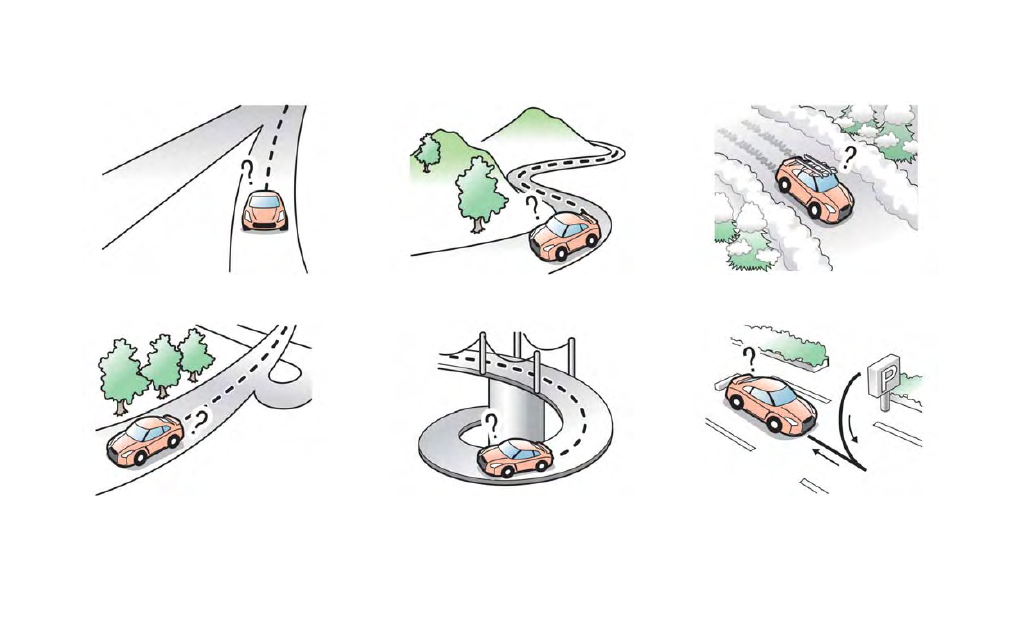 ?

?

?

?

?

?

P