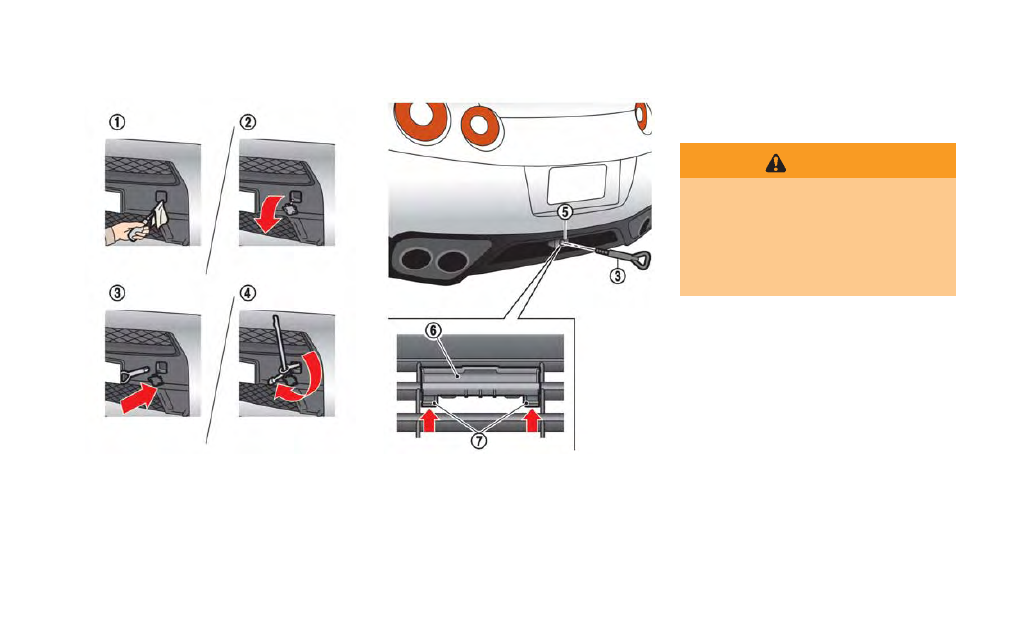 ①
②
③
④
⑤
③
⑥
⑦