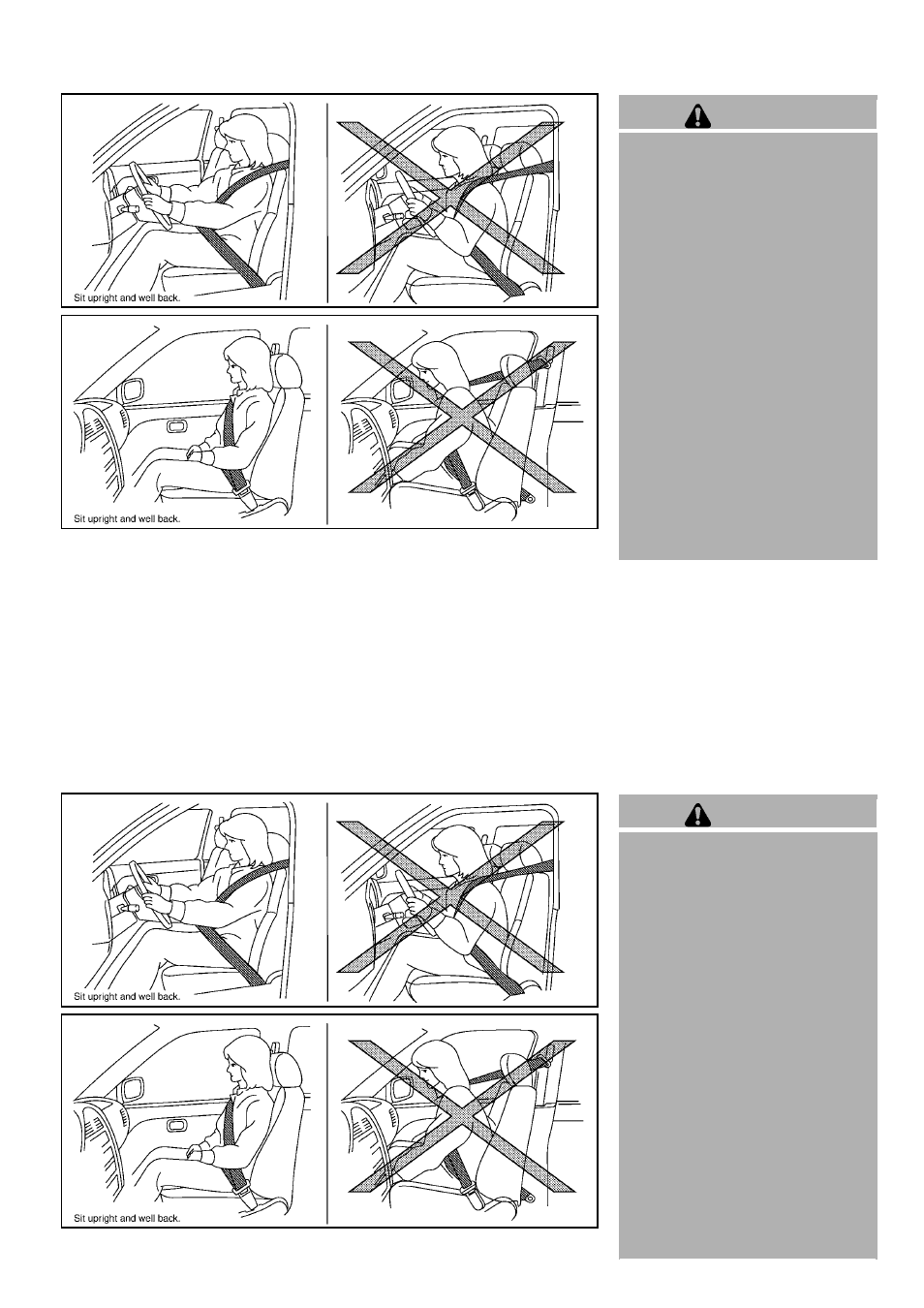 Sit upright and well back.

Sit upright and well back.

Sit upright and well back.

Sit upright and well back.