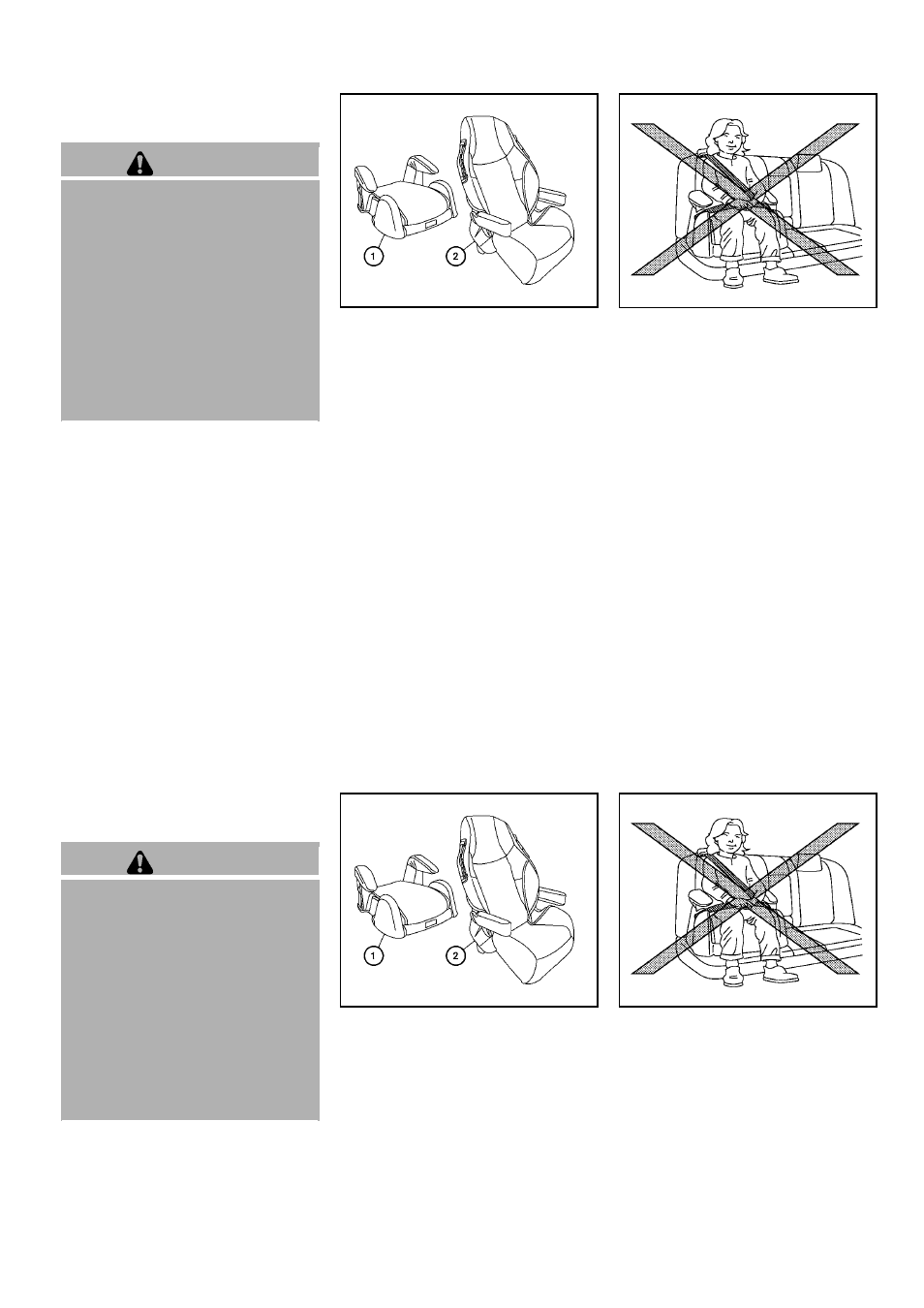 1

2

1

2