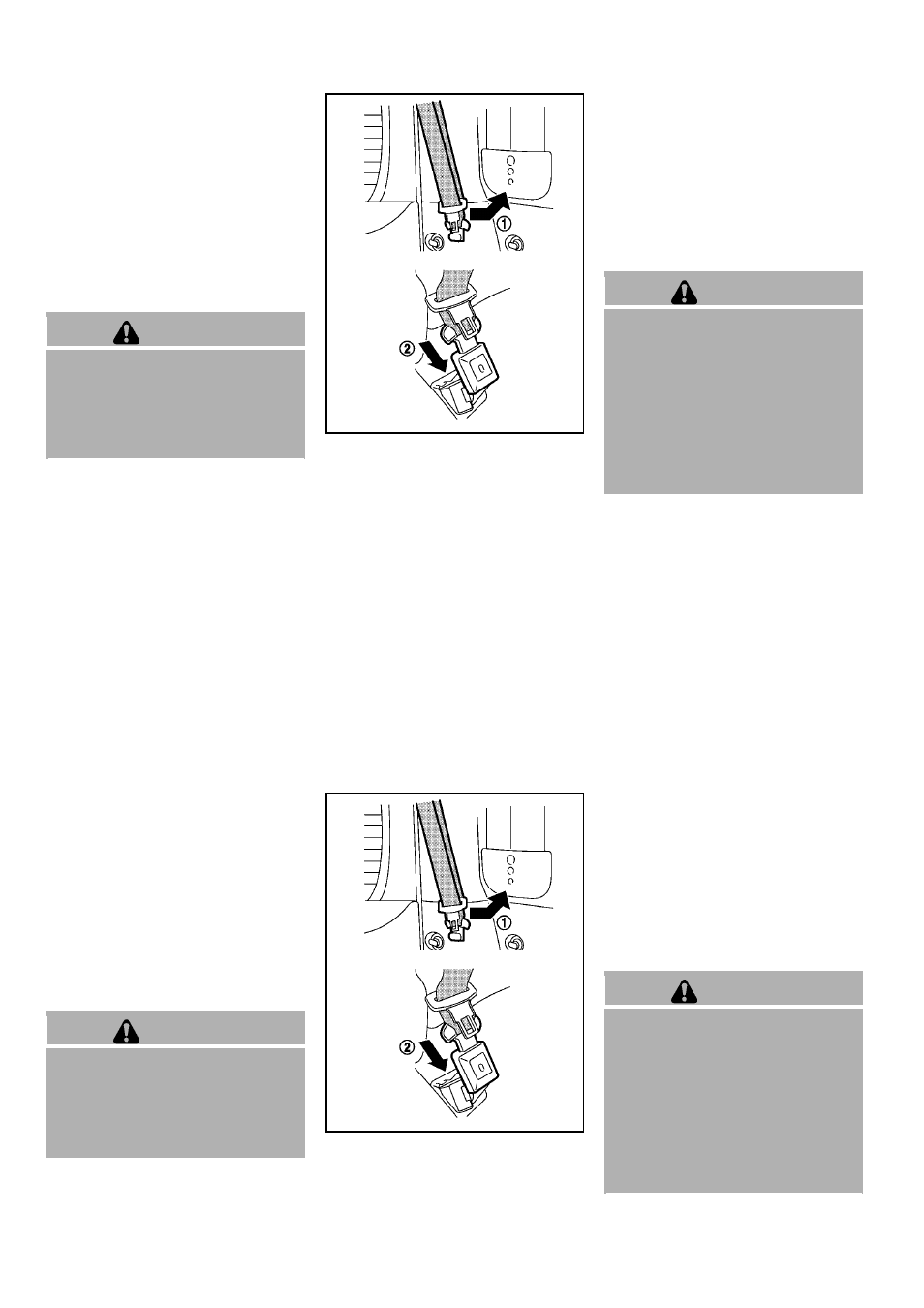 ①

②

①

②