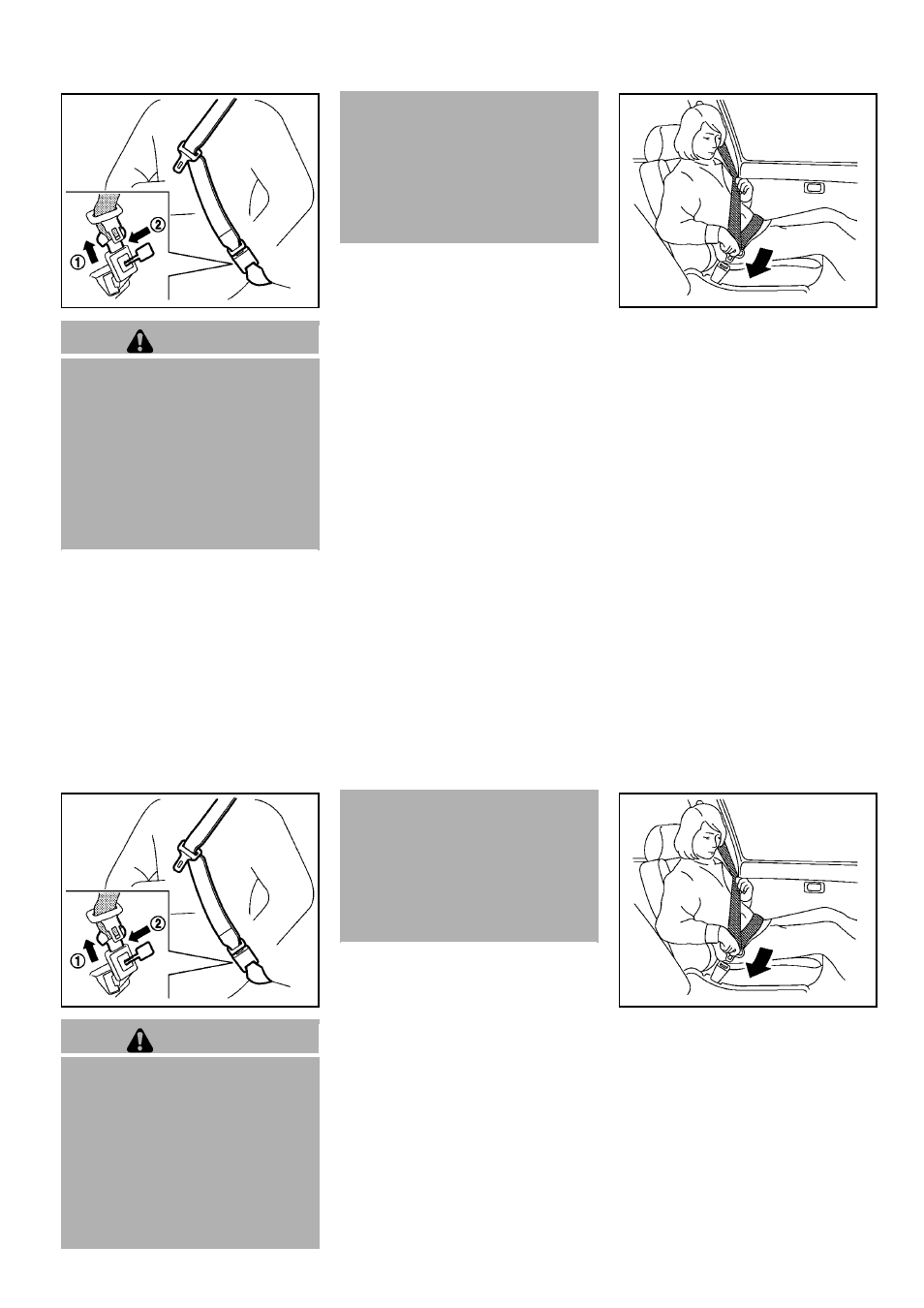 ①
②

①
②