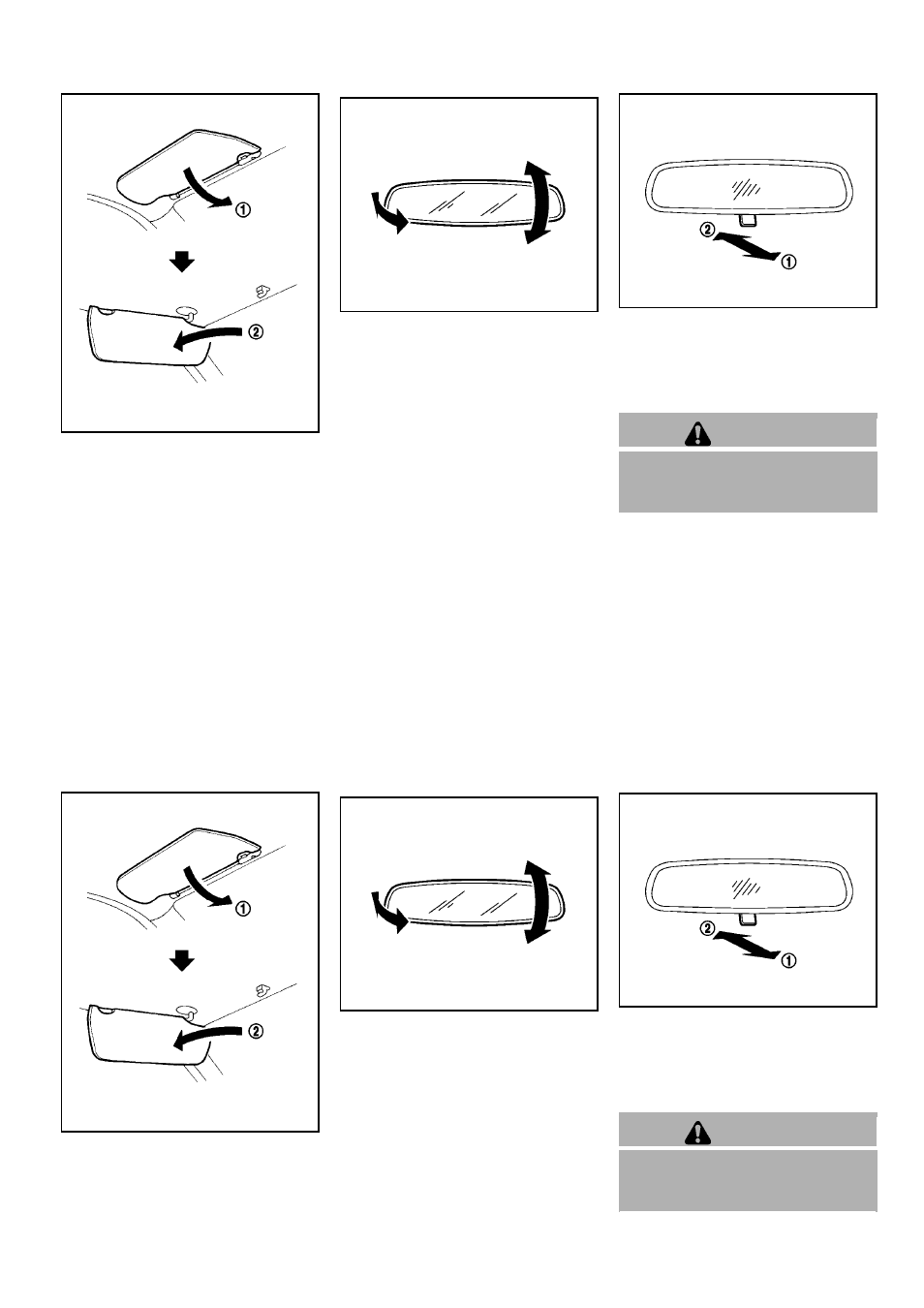 ①

②

②

①

①

②

②

①