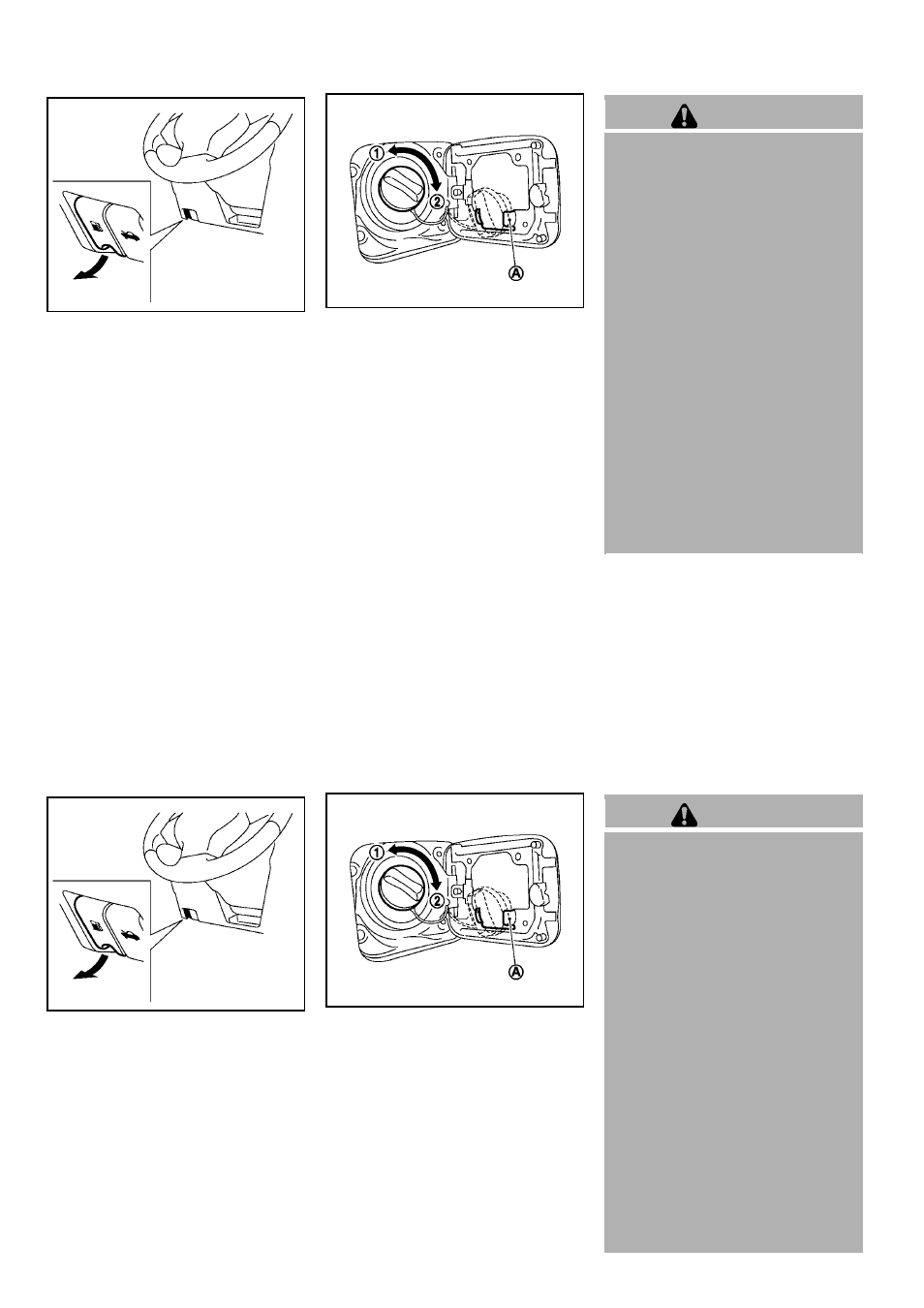 ①
②
Ⓐ

①
②
Ⓐ