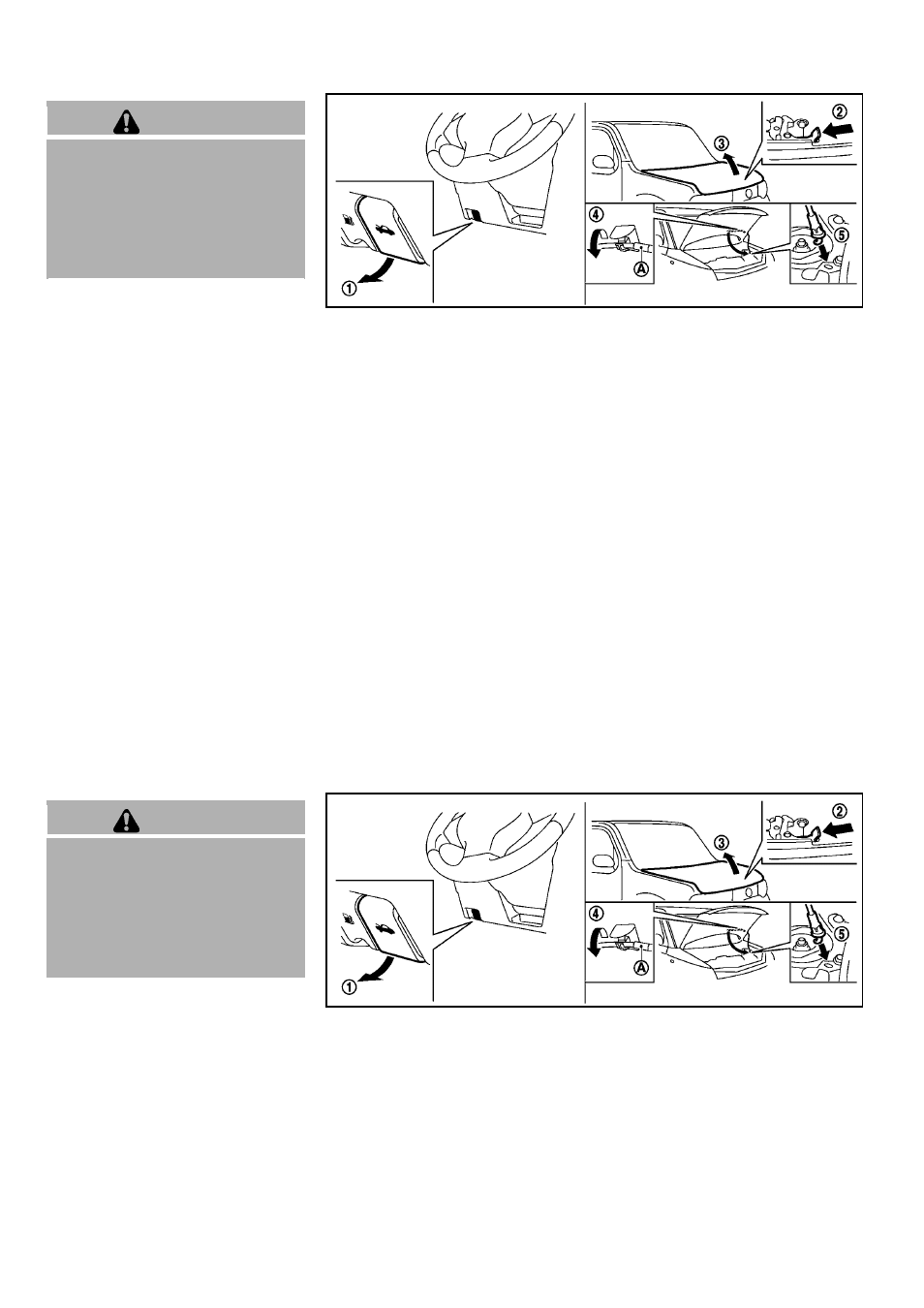 ①

②

③

④

Ⓐ

⑤

①

②

③

④

Ⓐ

⑤