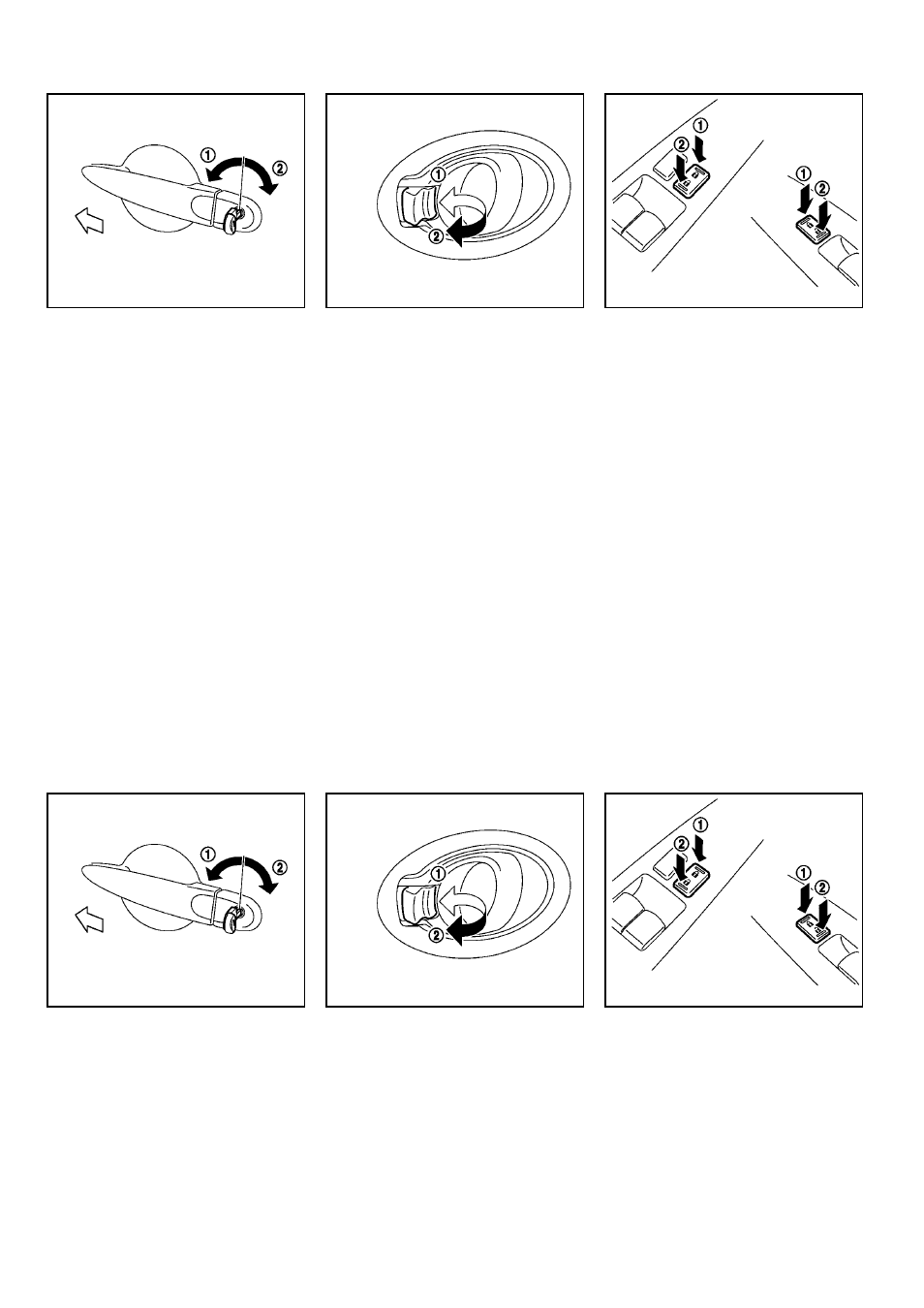 ①
②

①
②

①
②
①
②

①
②

①
②

①
②
①
②