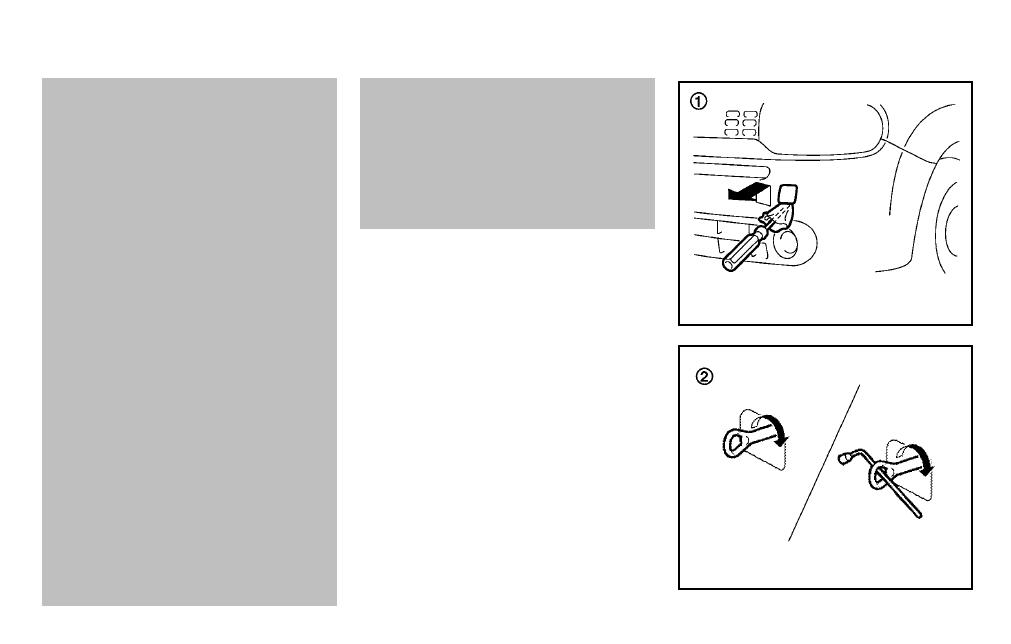 ①

②