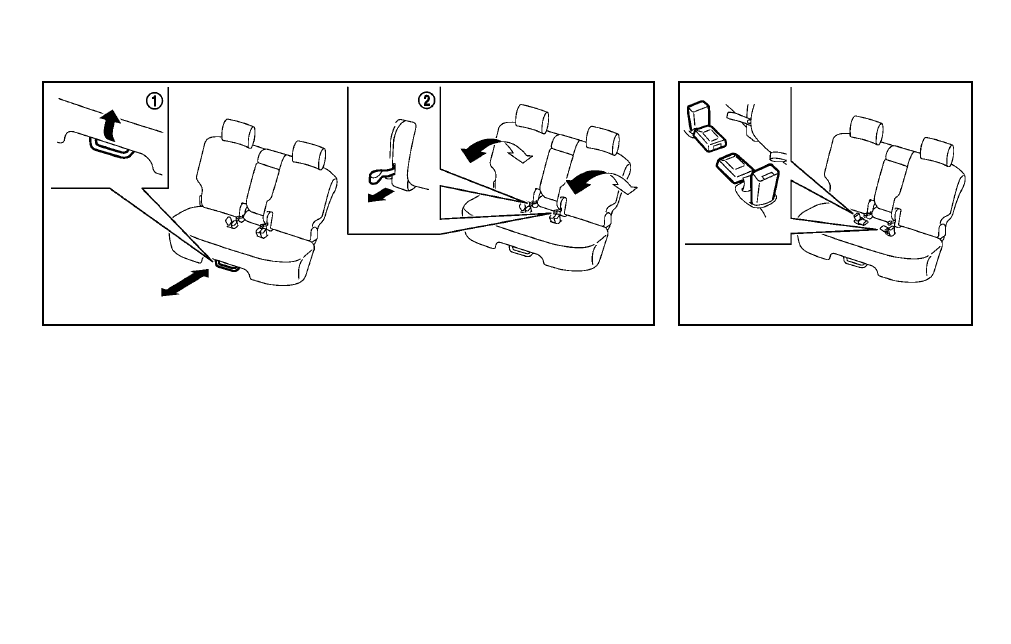 ①

②