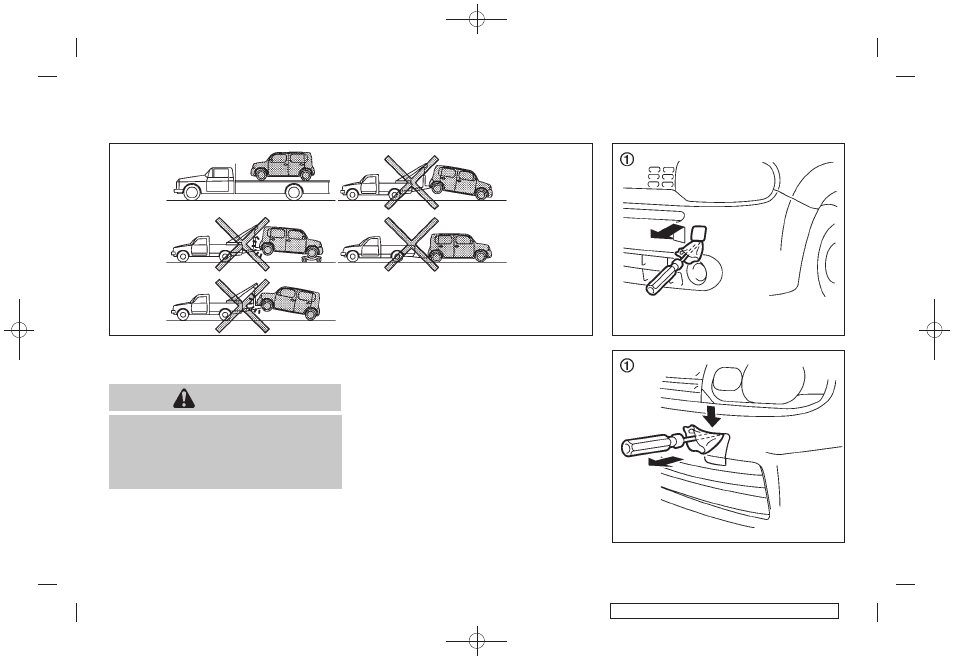 ①

①