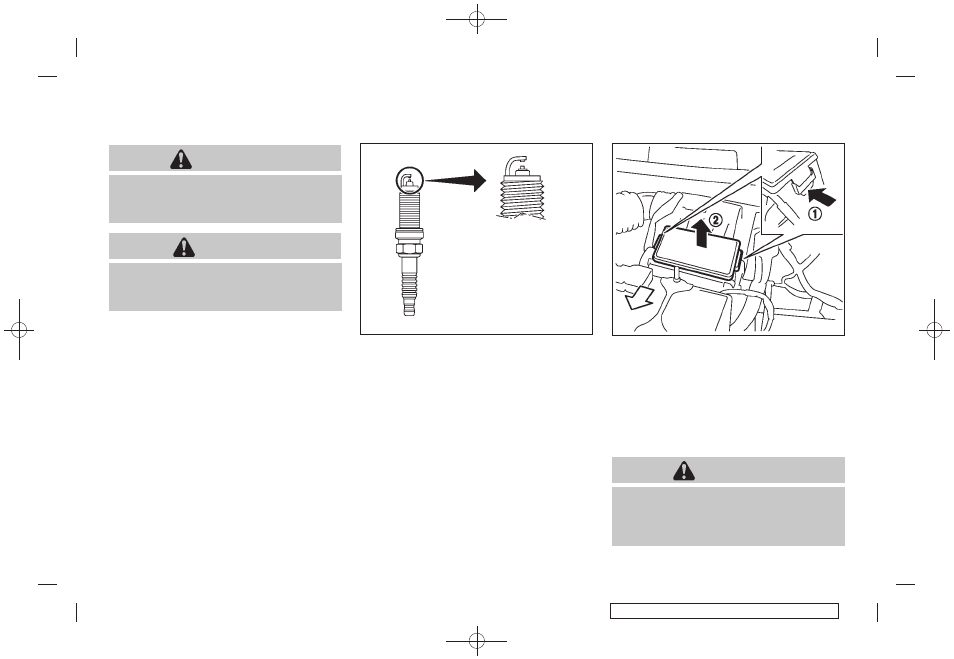 ②

①