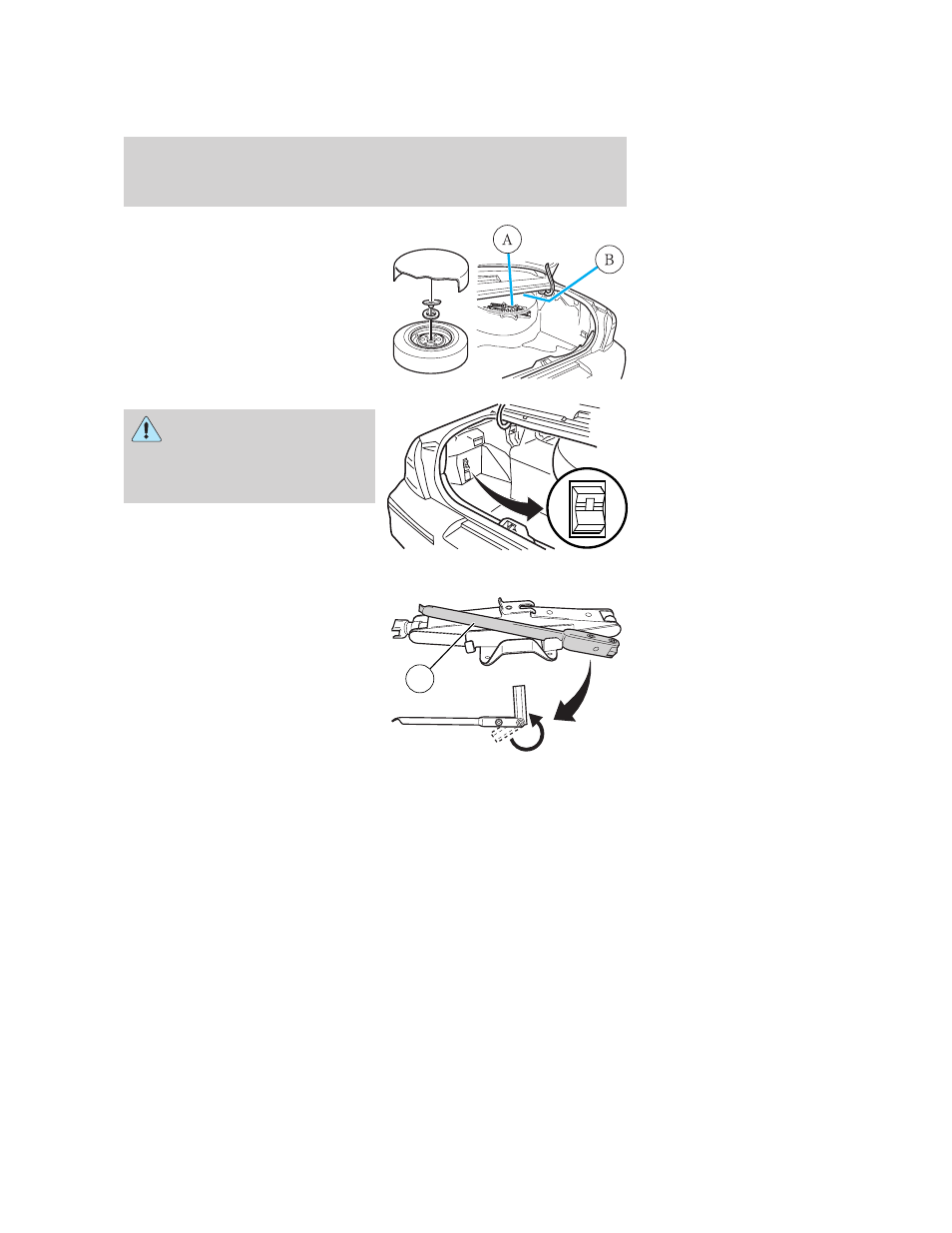 A

B