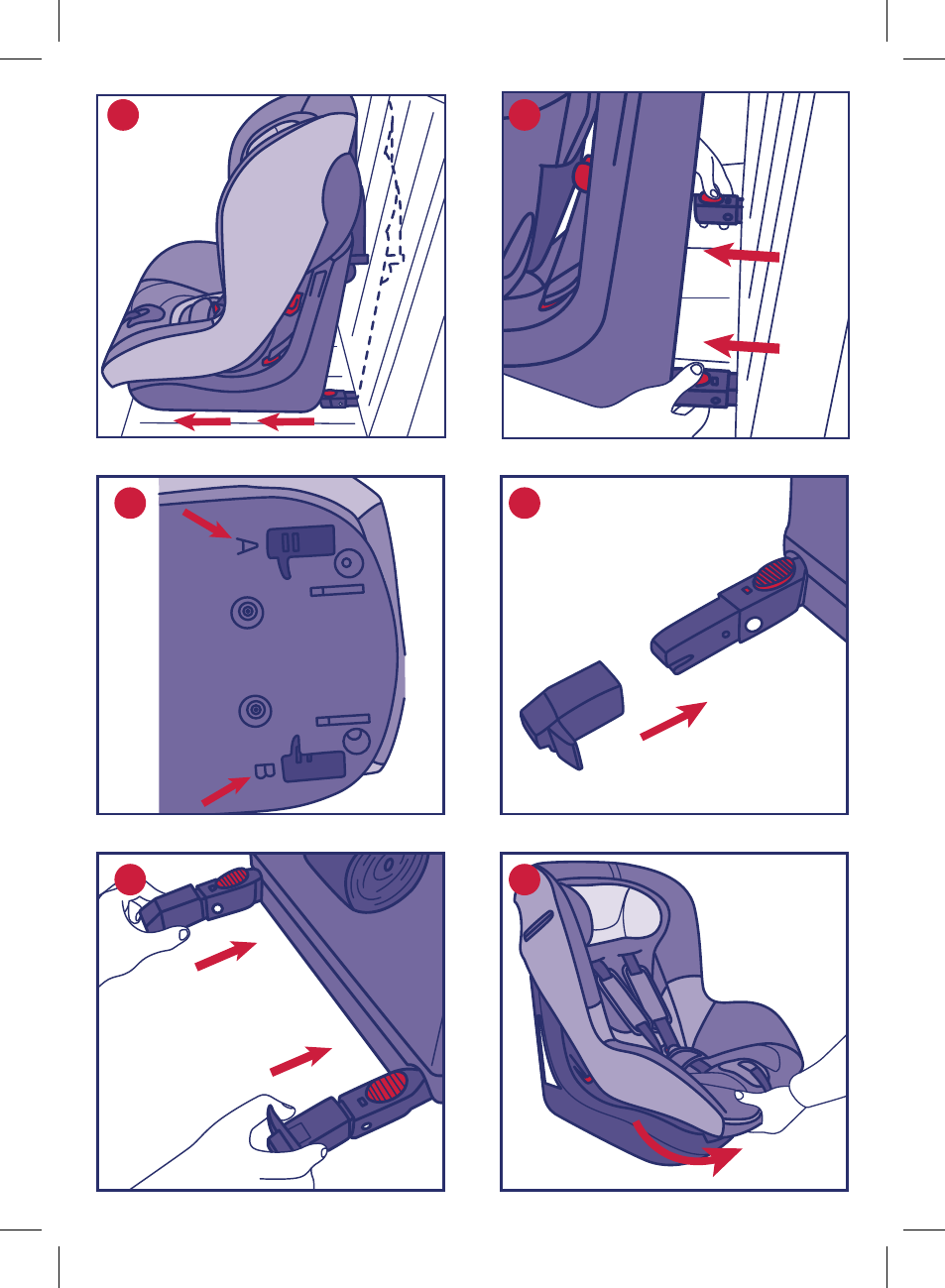 A

B