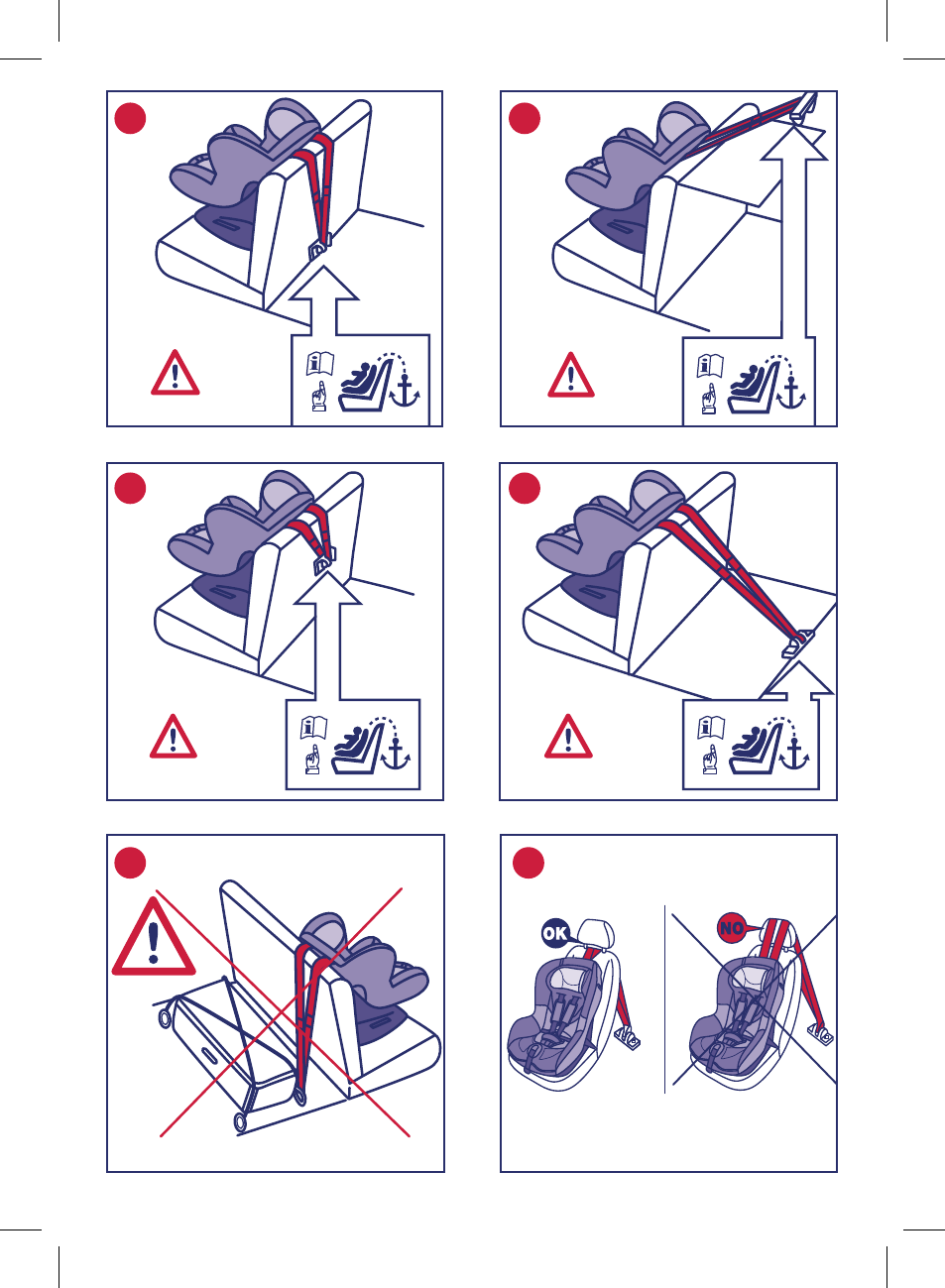 OK

NO