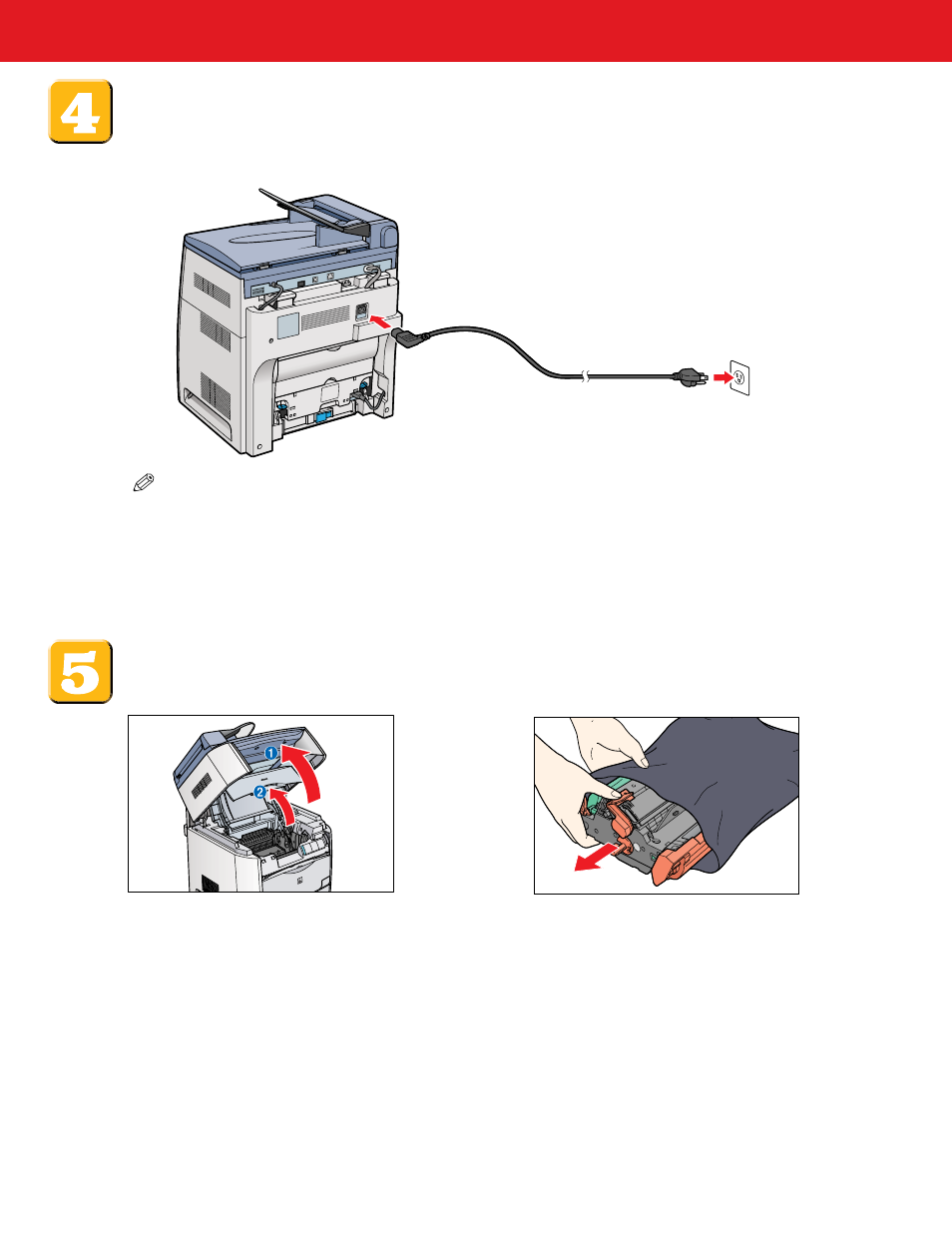 4

5

1

2