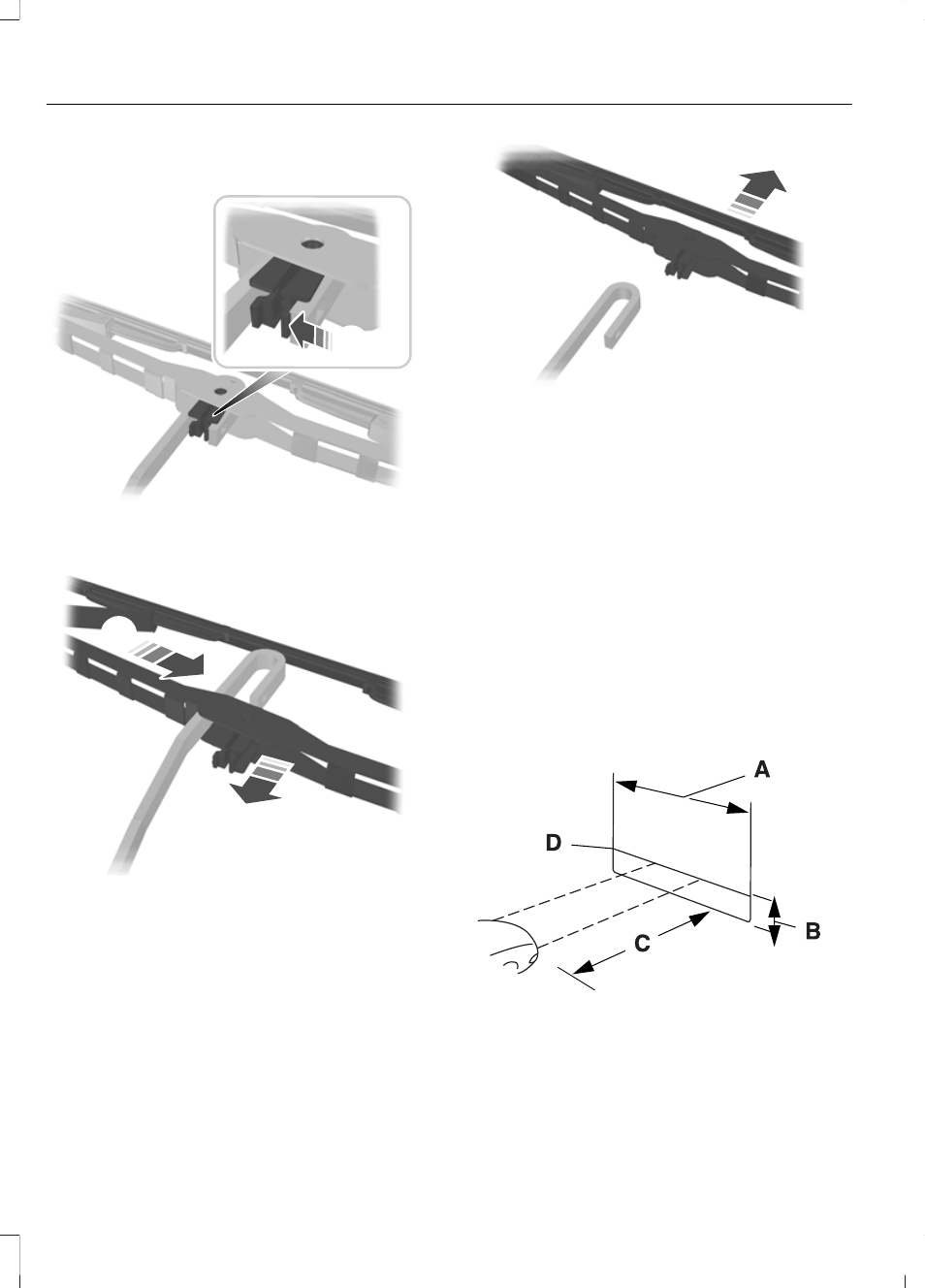 A

D

B

C