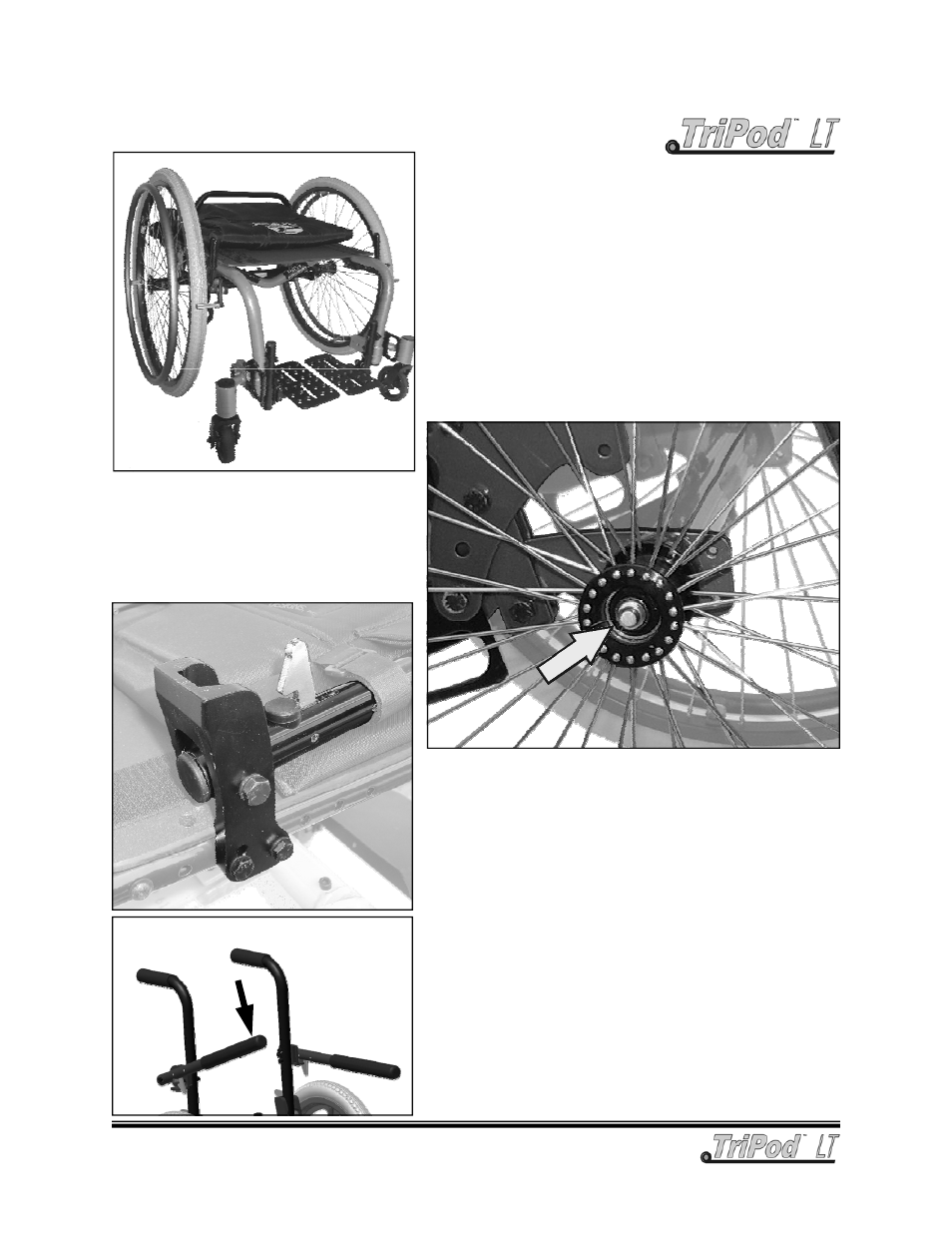 TriPod™ LT

TriPod™ LT