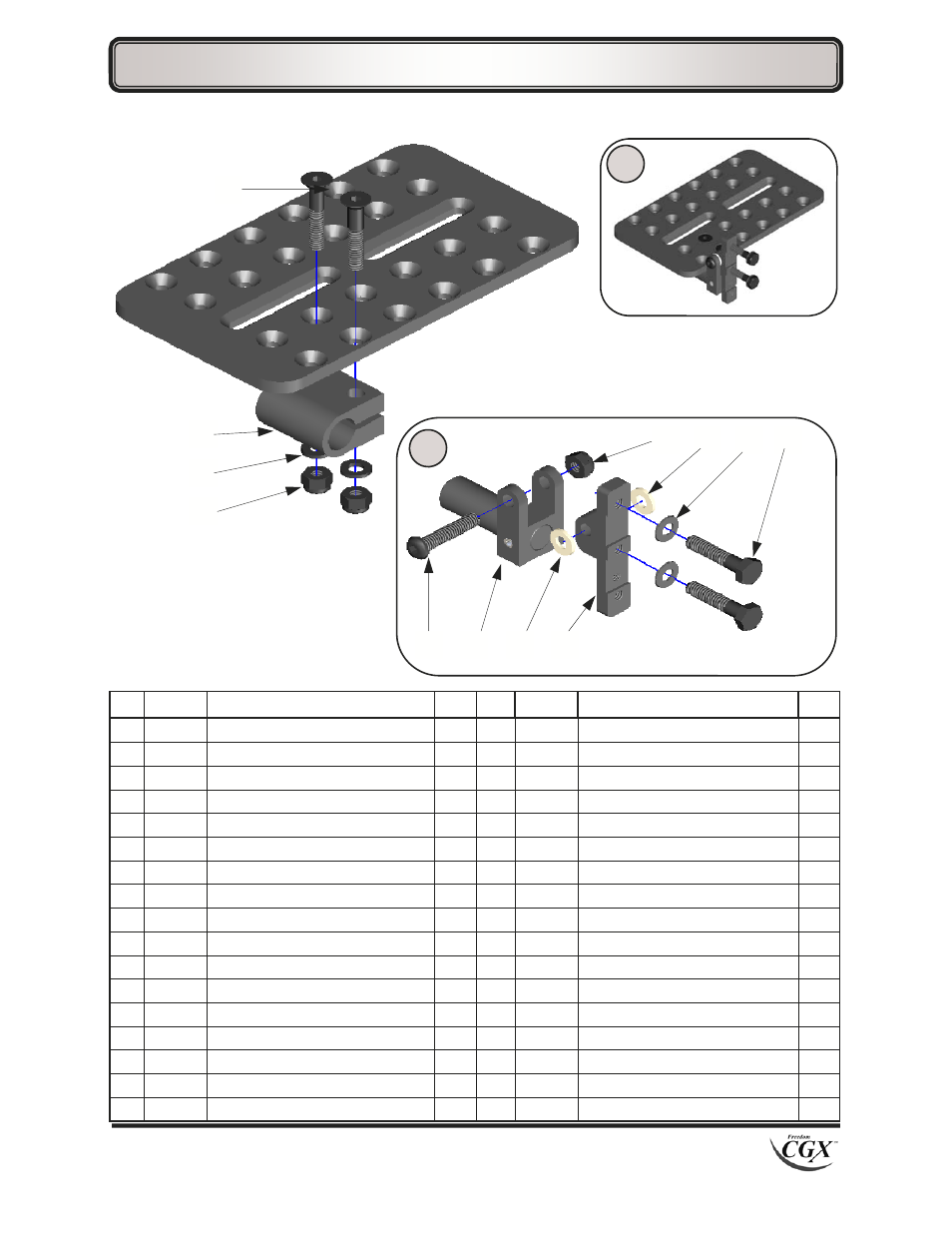 Freedom CGX™