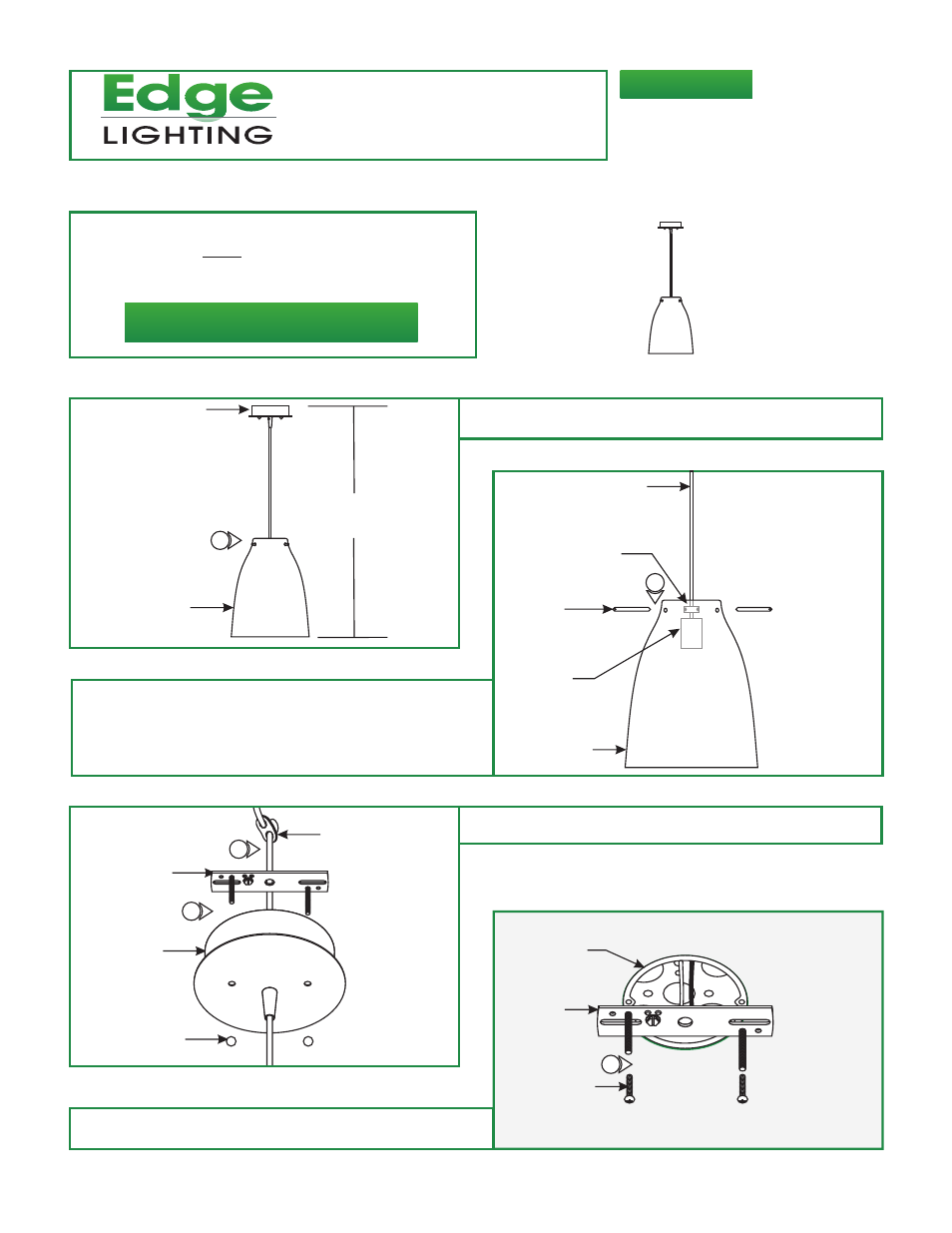 Edge
LIGHTING