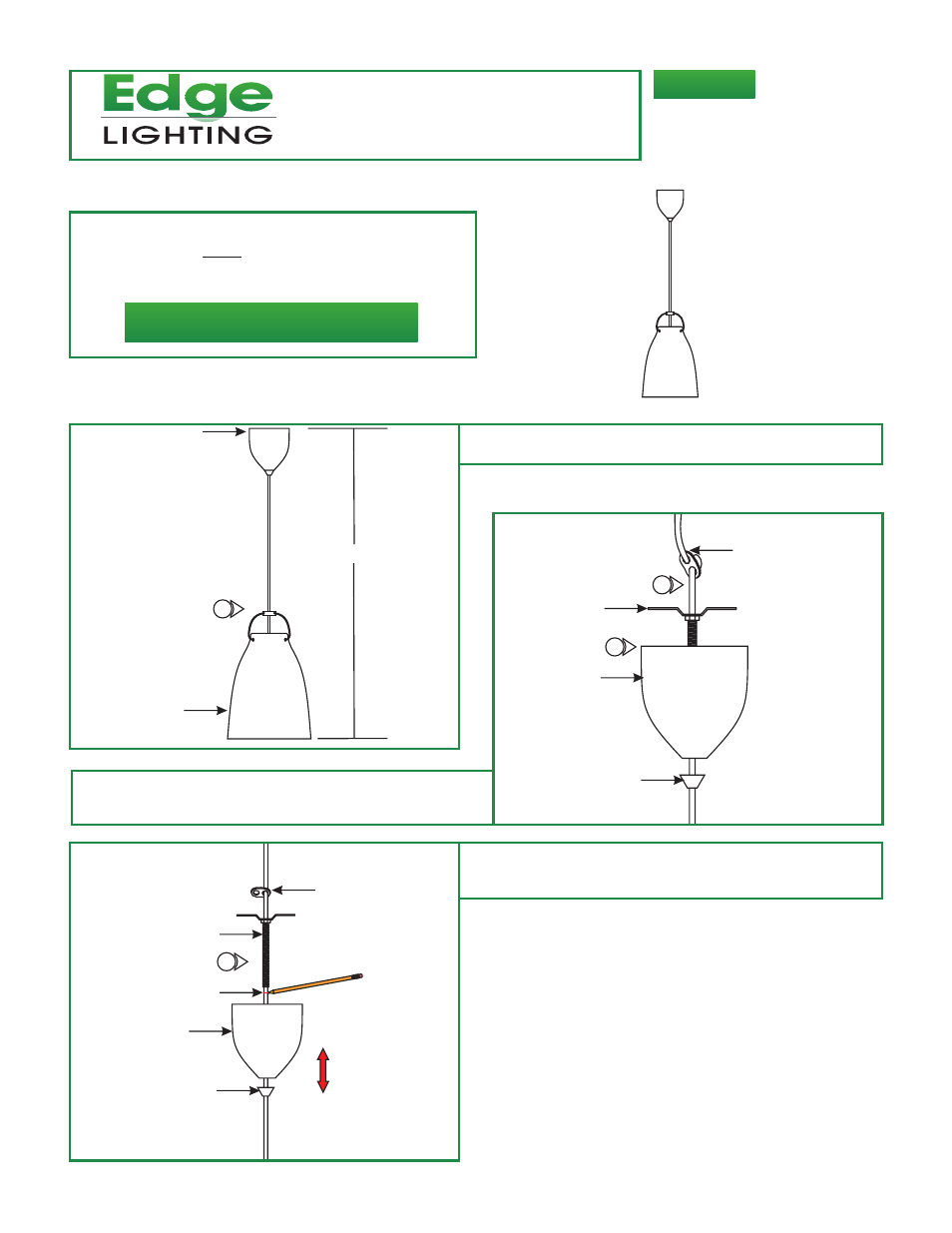 Edge
LIGHTING