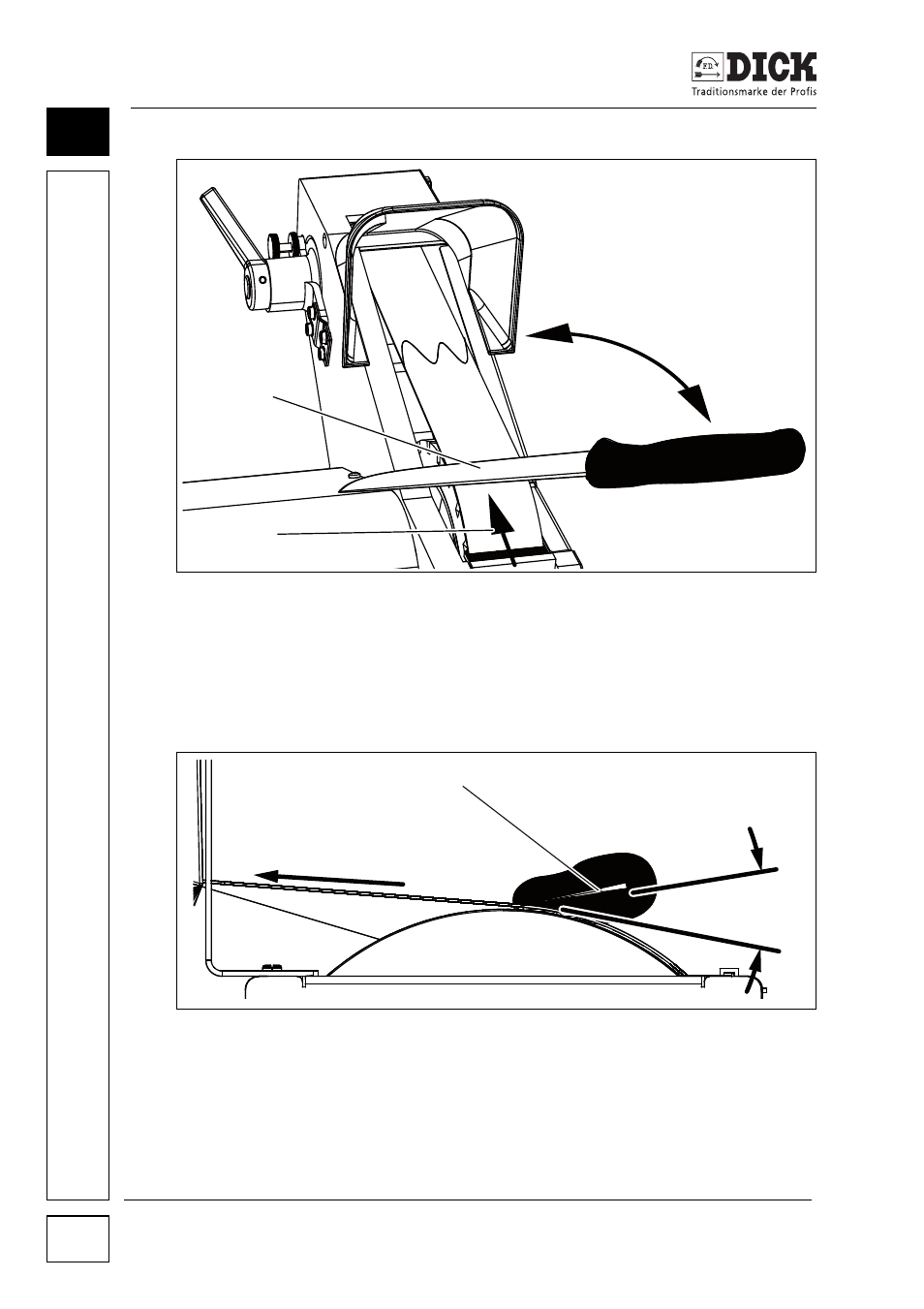 F.D. DICK
Traditionsmarke der Profis