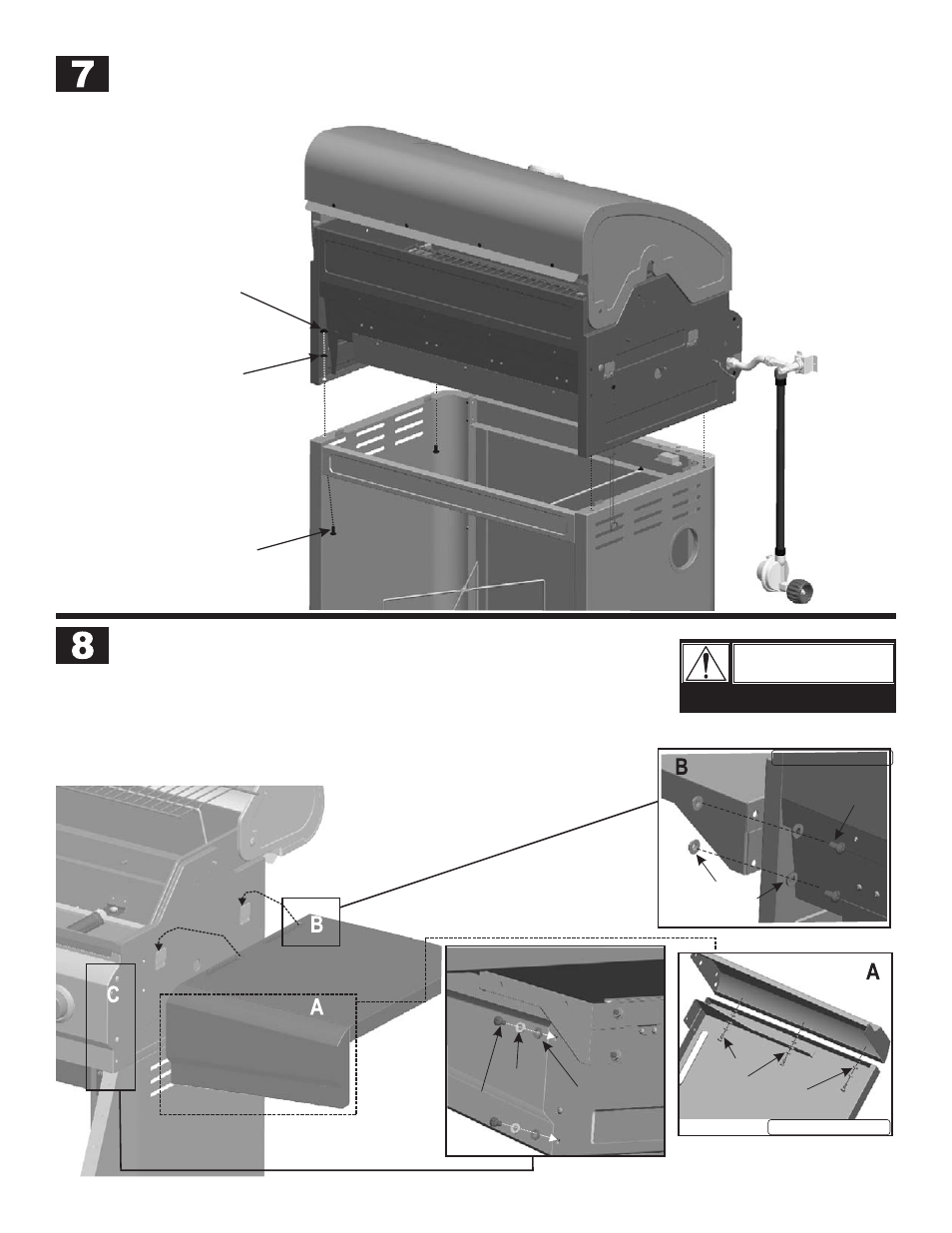 7

8

B

B

C

A

A