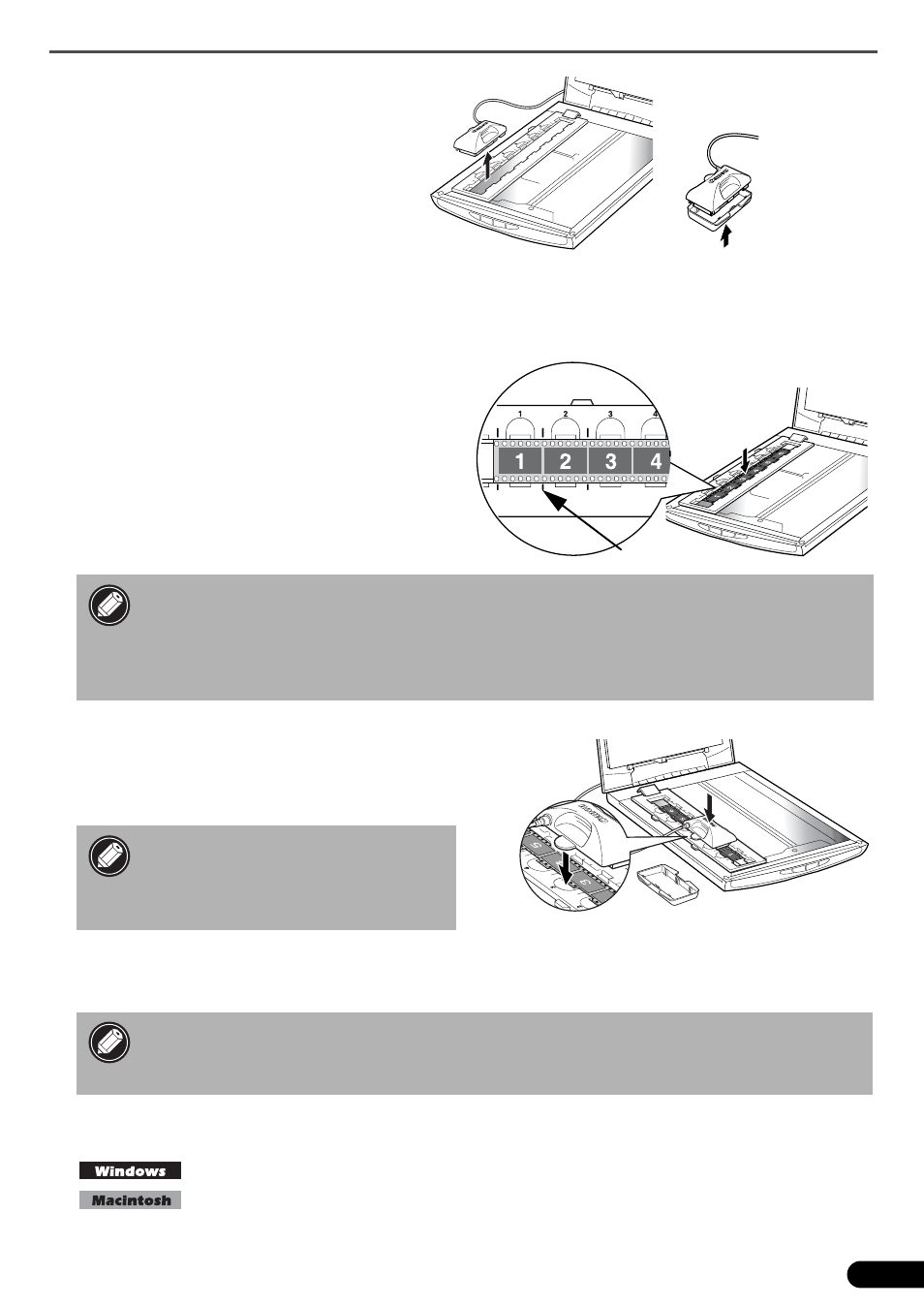 1

2

3

4

1

2

3

4

Windows

Macintosh