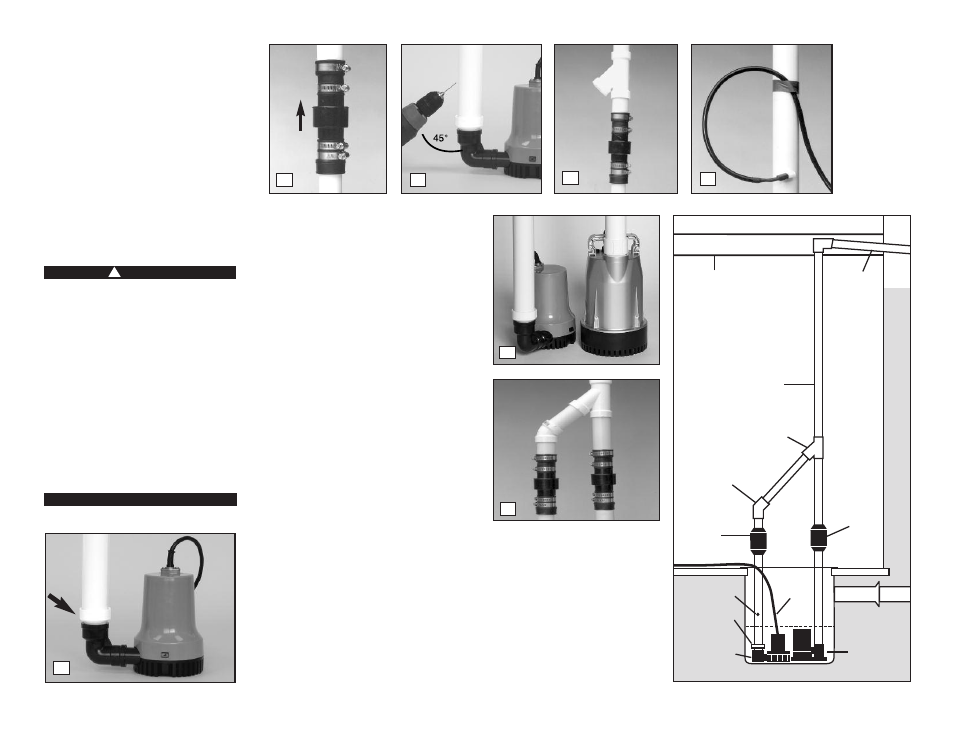 45°