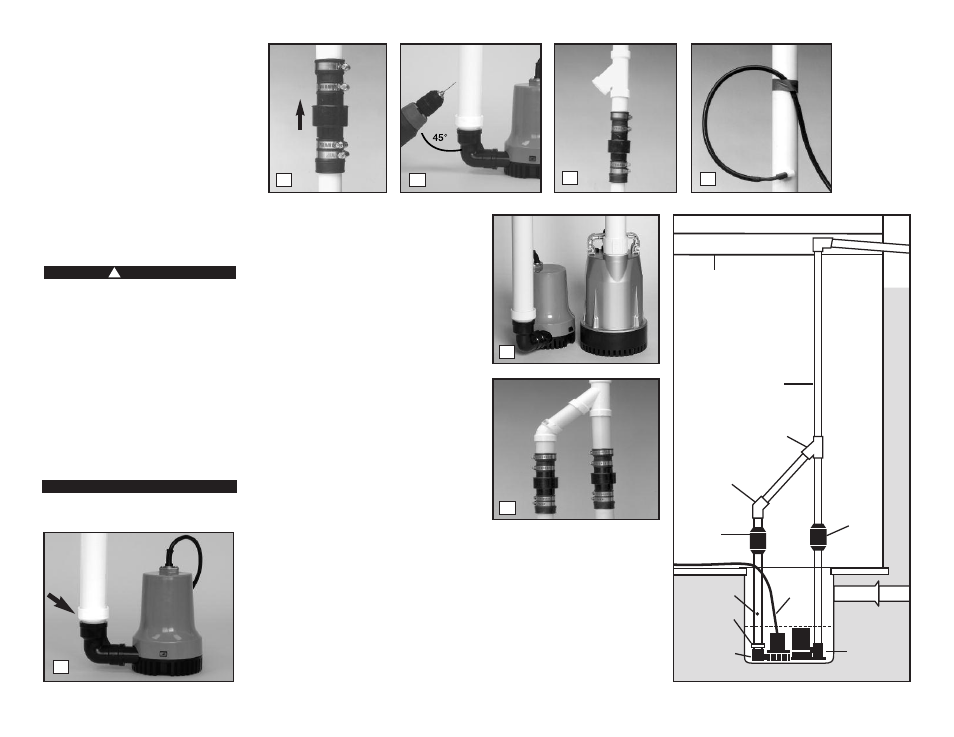 45°