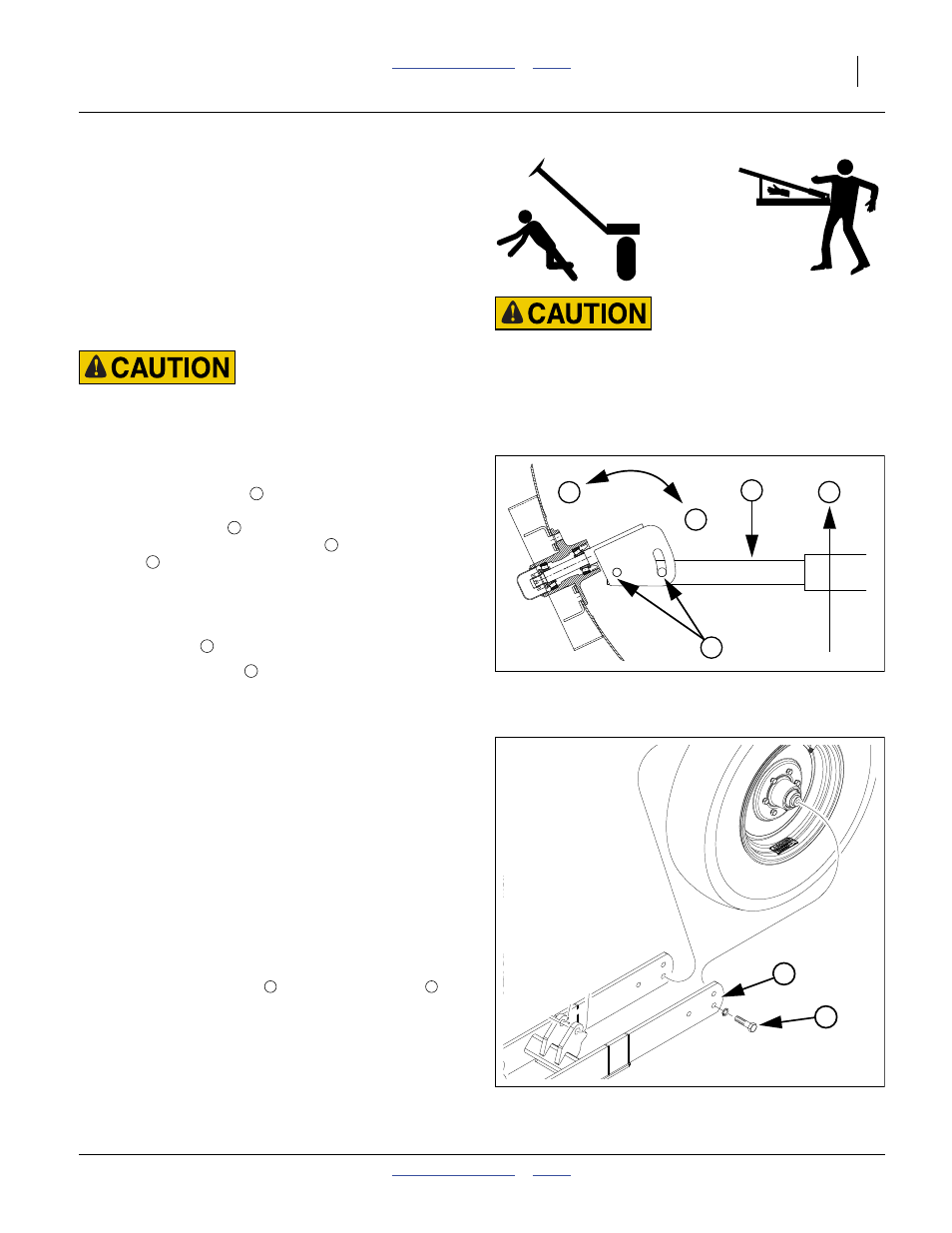 CAUTION

CAUTION