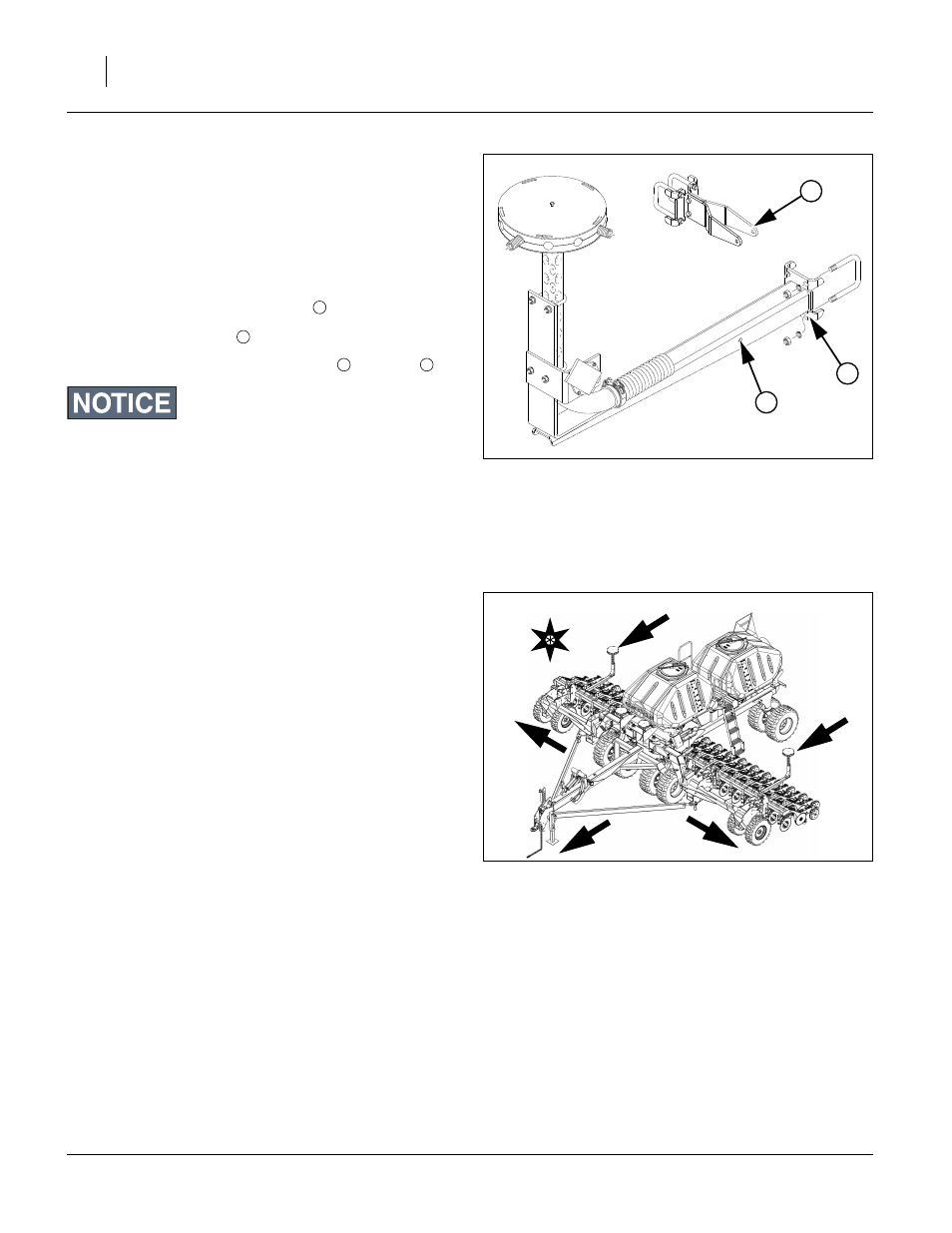 NOTICE