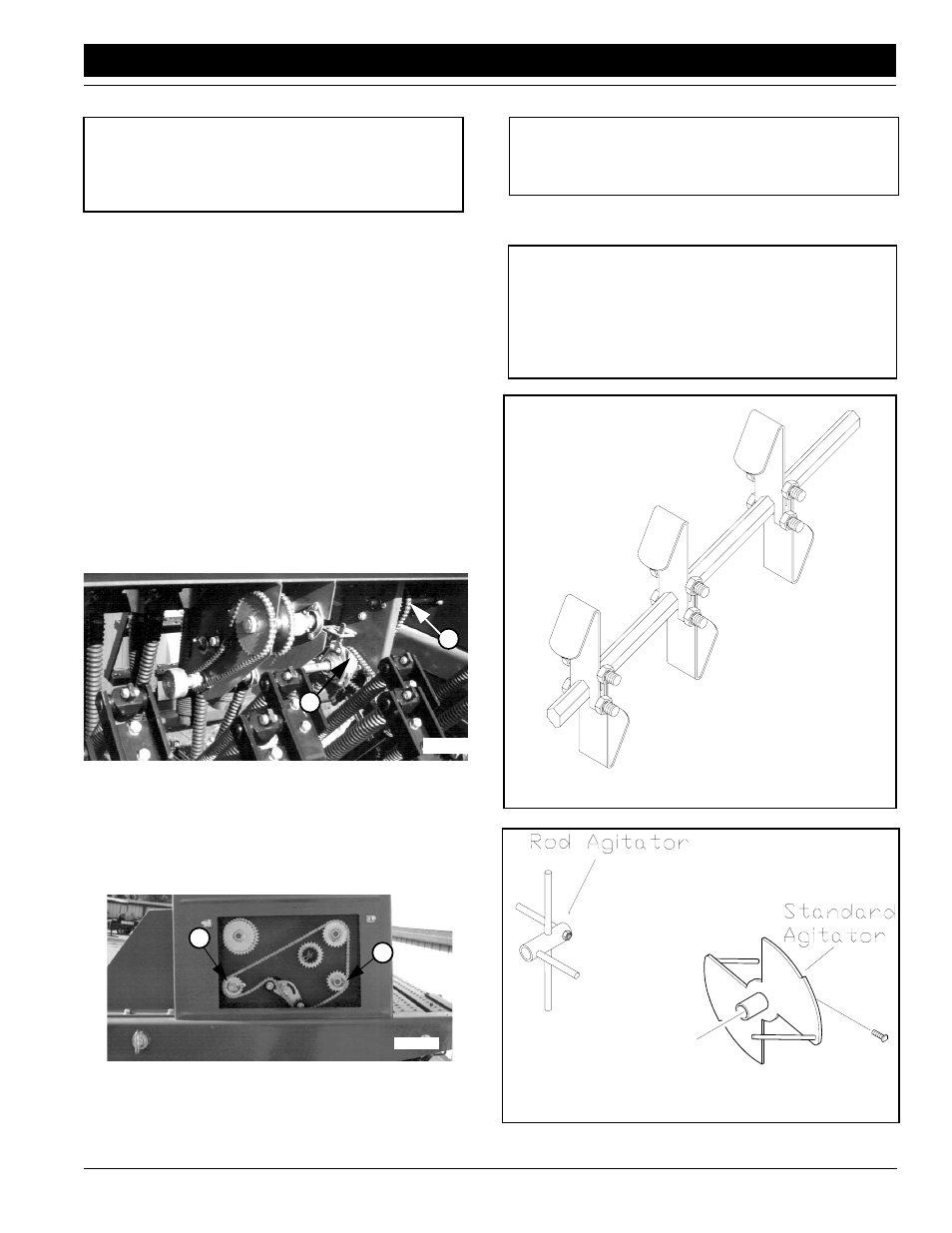 Rod Agitator

Standard Agitator