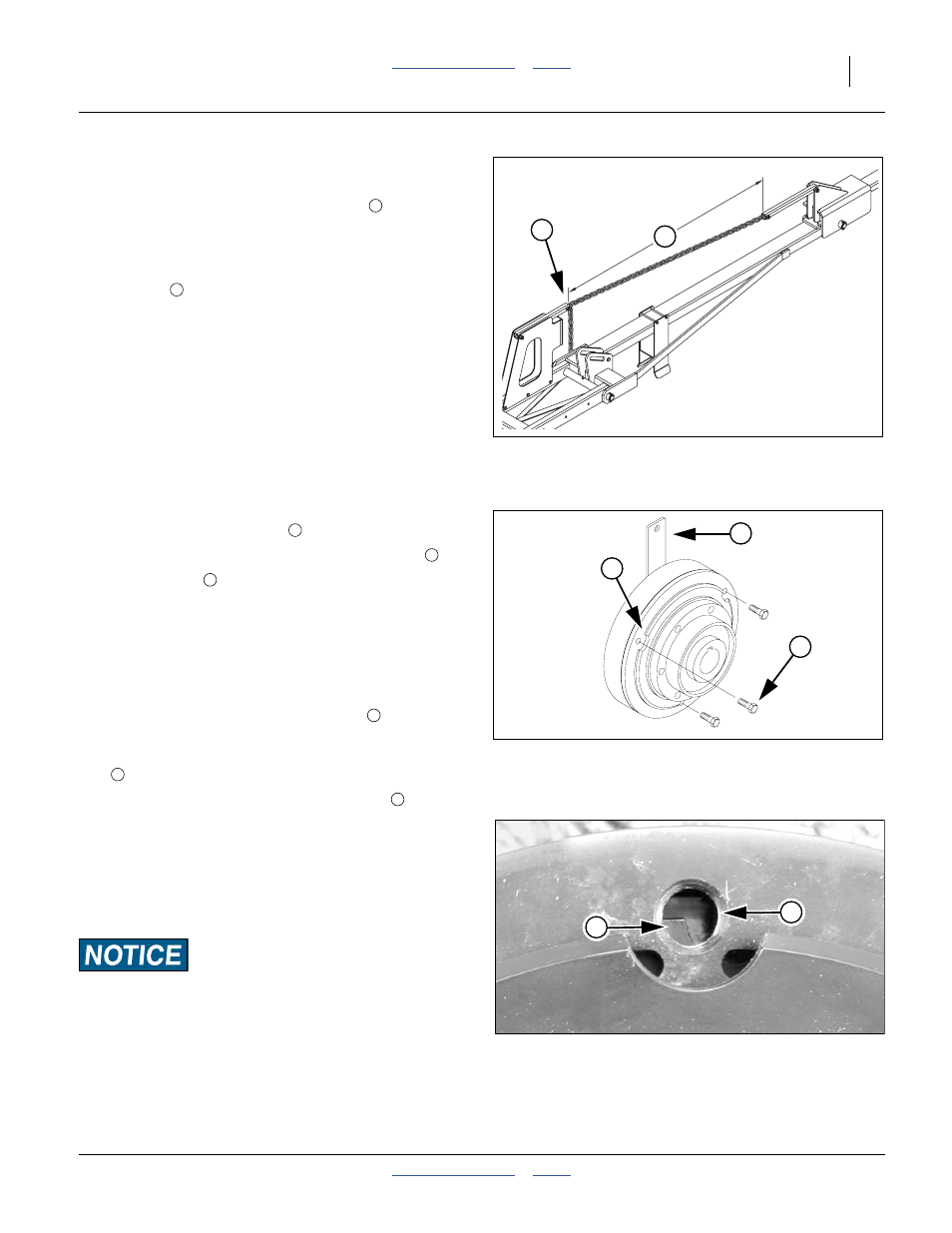 NOTICE