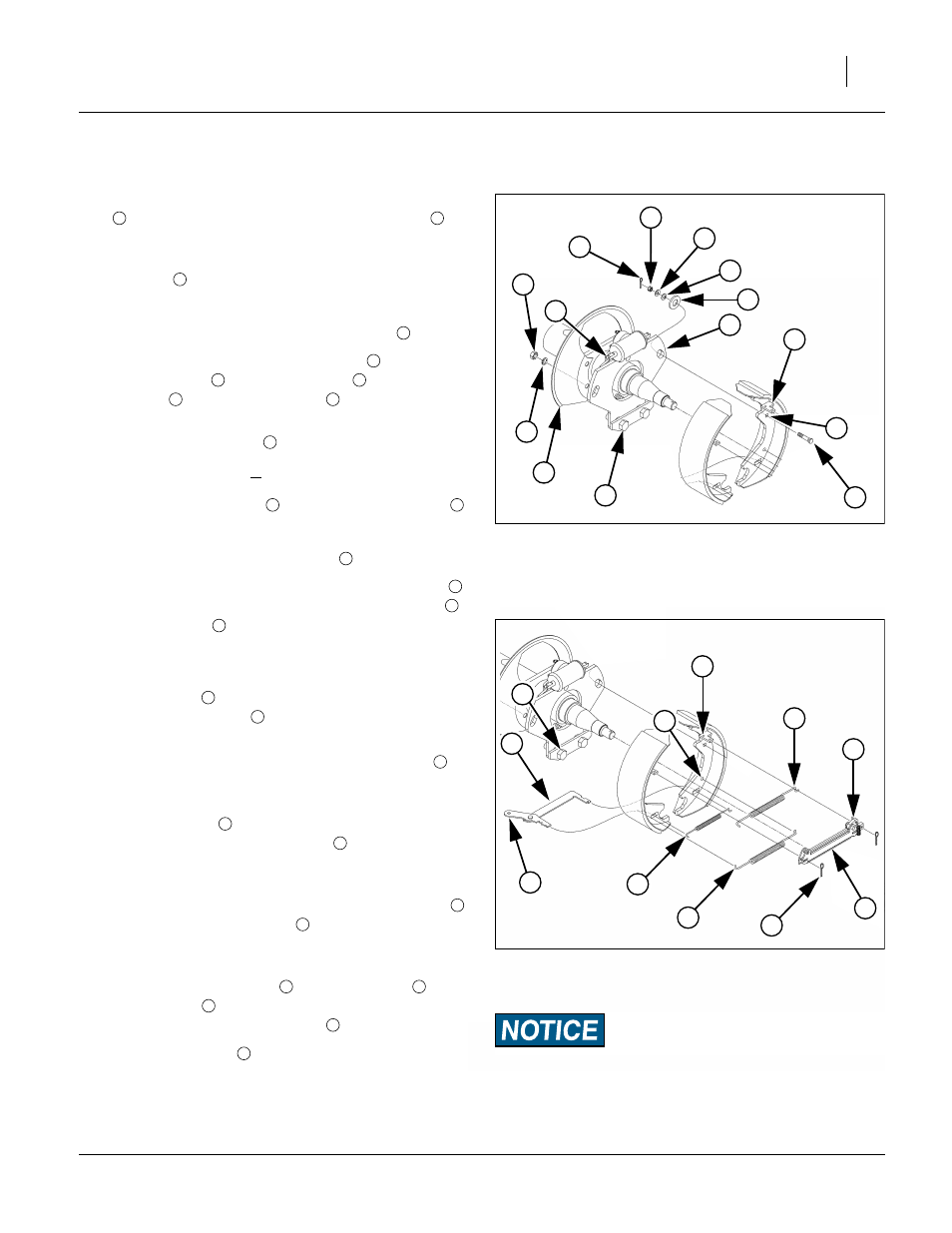 NOTICE