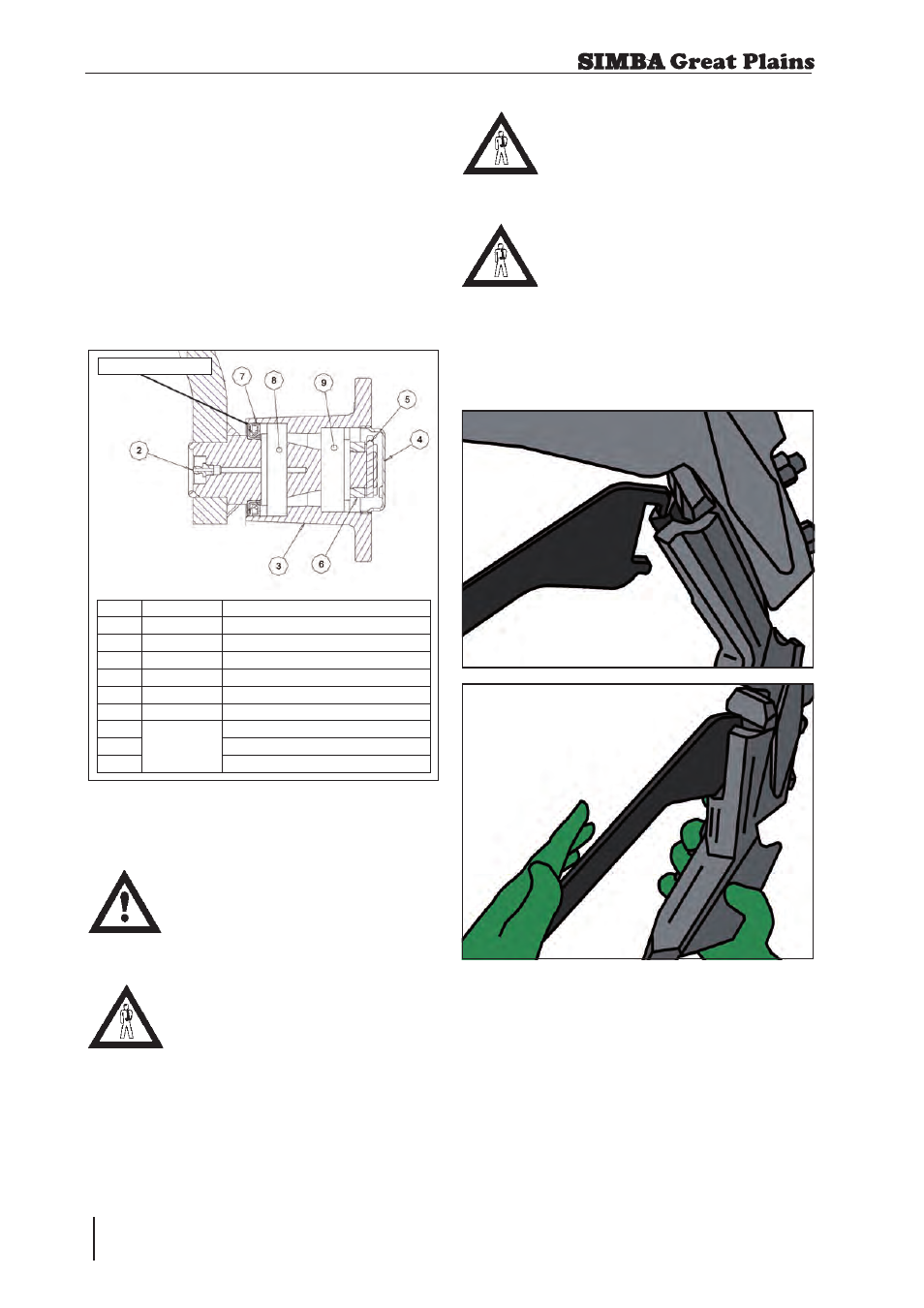 SIMBA Great Plains

7

8

9

5

2

4

3

6